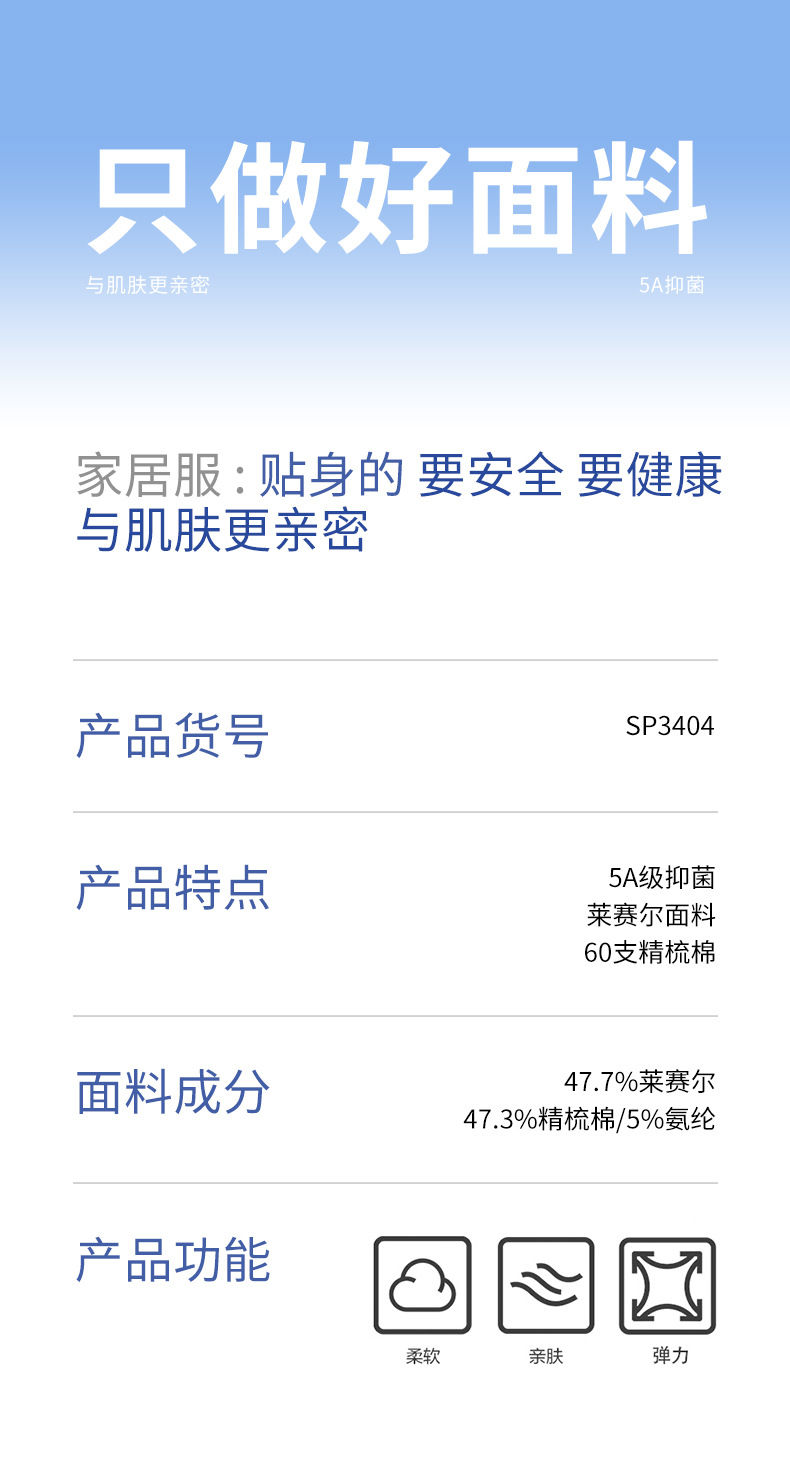 只做好面料

与肌肤更亲密 5A抑菌

家居服：贴身的 要安全 要健康
与肌肤更亲密

产品货号
SP3404

产品特点
5A级抑菌
莱赛尔面料
60支精梳棉

面料成分
47.7%莱赛尔
47.3%精梳棉/5%氨纶

产品功能
柔软
亲肤
弹力