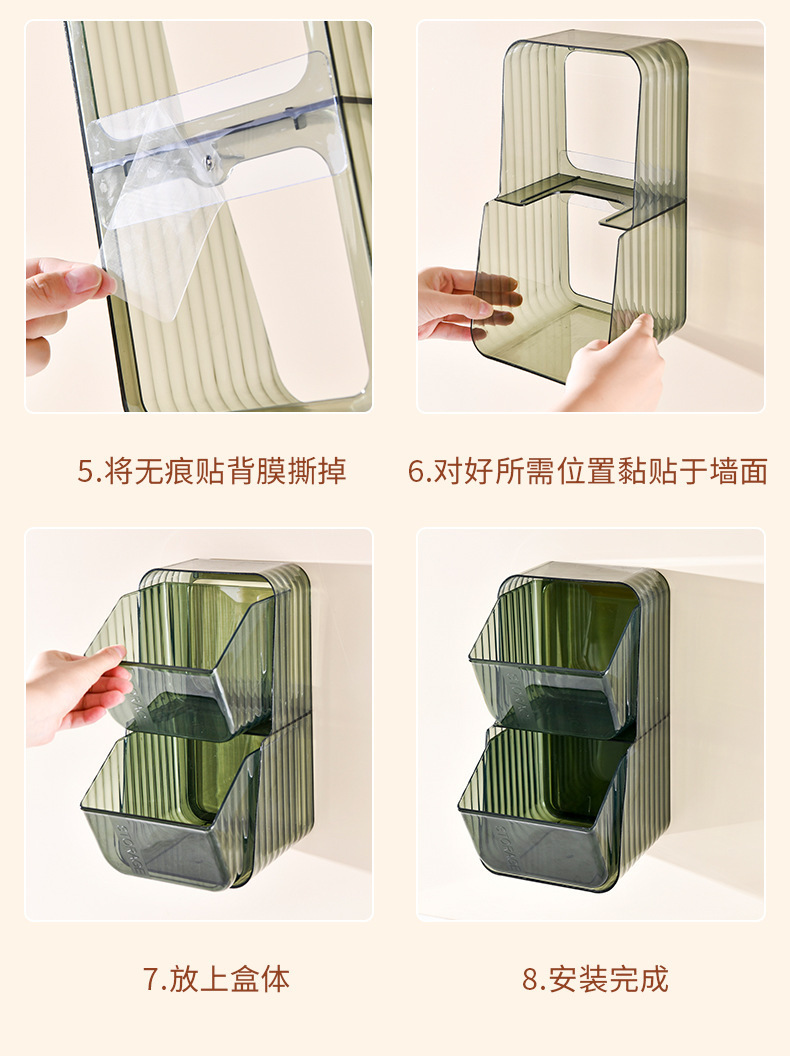 5.将无痕贴背膜撕掉

6.对好所需位置黏贴于墙面

7.放上盒体

8.安装完成