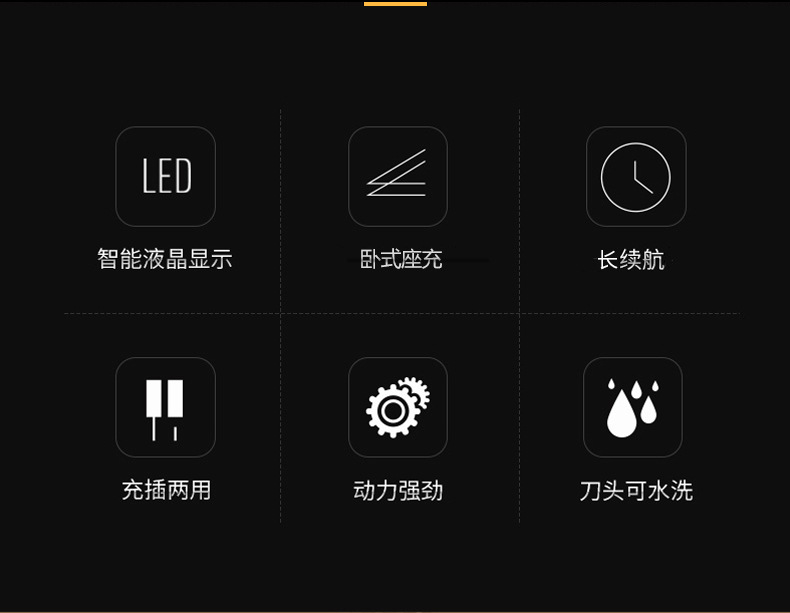 LED

智能液晶显示

卧式座充

长续航

充插两用

动力强劲

刀头可水洗