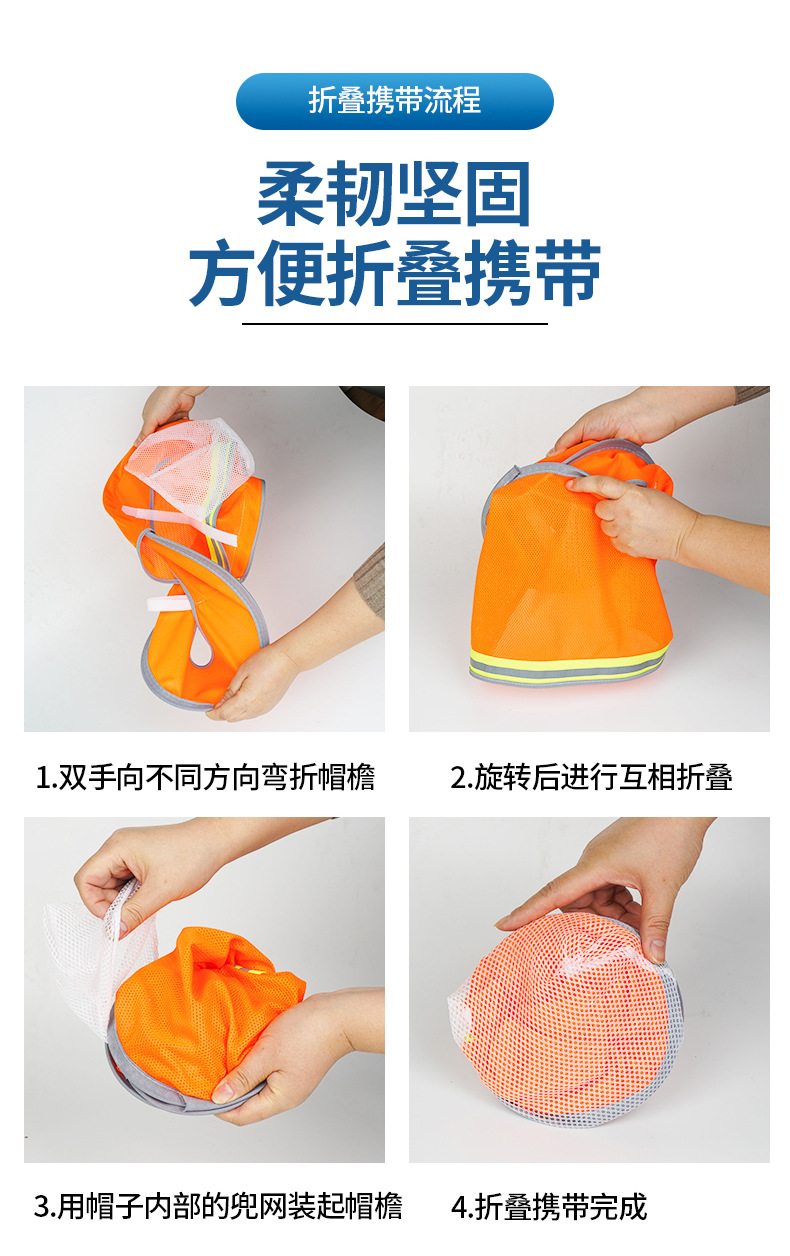 折叠携带流程

柔韧坚固
方便折叠携带

1.双手向不同方向弯折帽檐

2.旋转后进行互相折叠

3.用帽子内部的兜网装起帽檐

4.折叠携带完成