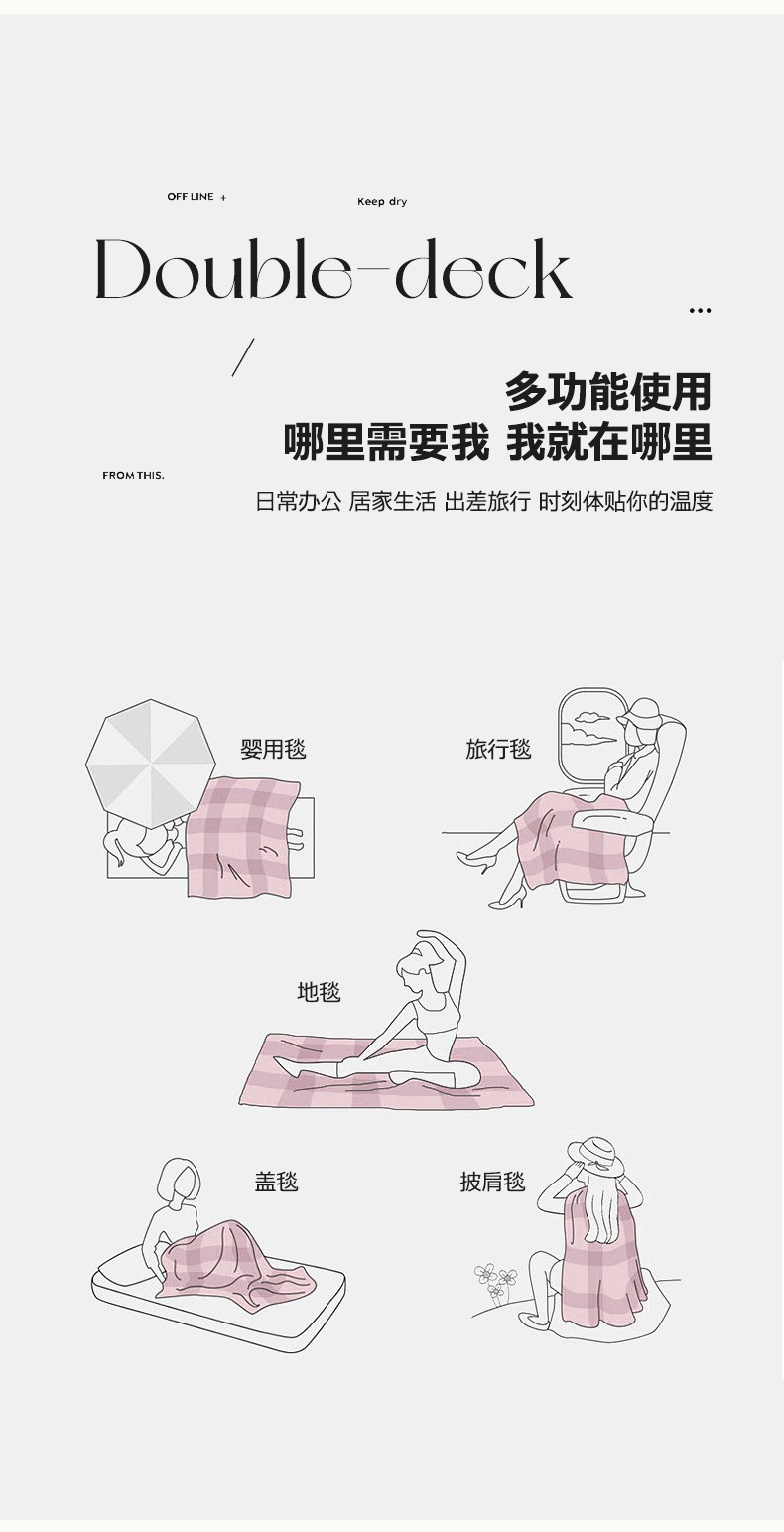 OFF LINE +

Keep dry

Double-deck

...

/

多功能使用
哪里需要我 我就在哪里

FROM THIS.

日常办公 居家生活 出差旅行 时刻体贴你的温度

婴用毯

旅行毯

地毯

盖毯

披肩毯