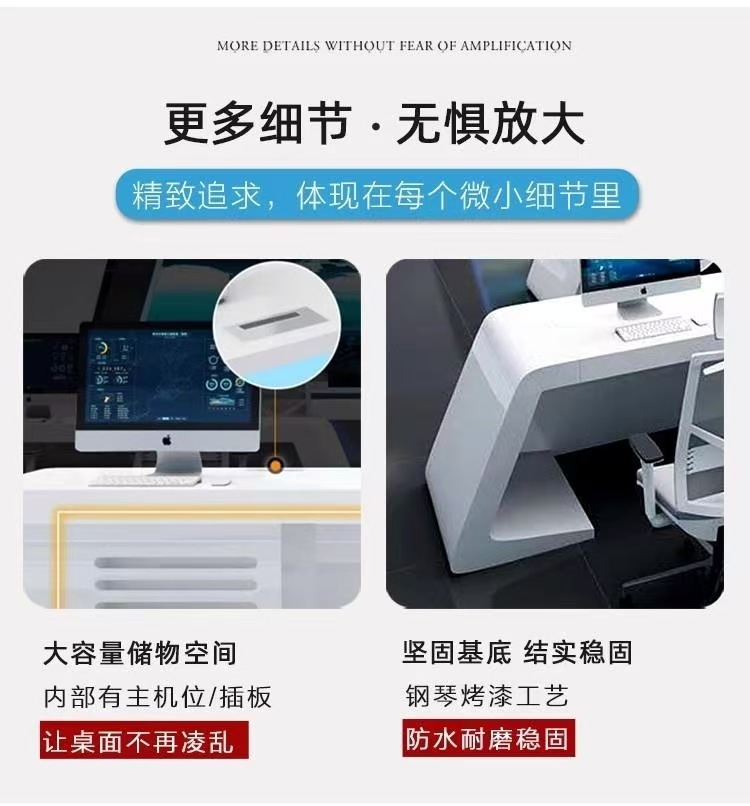 MORE DETAILS WITHOUT FEAR OF AMPLIFICATION

更多细节 · 无惧放大

精致追求，体现在每个微小细节里

大容量储物空间

内部有主机位/插板

让桌面不再凌乱

坚固基底 结实稳固

钢琴烤漆工艺

防水耐磨稳固