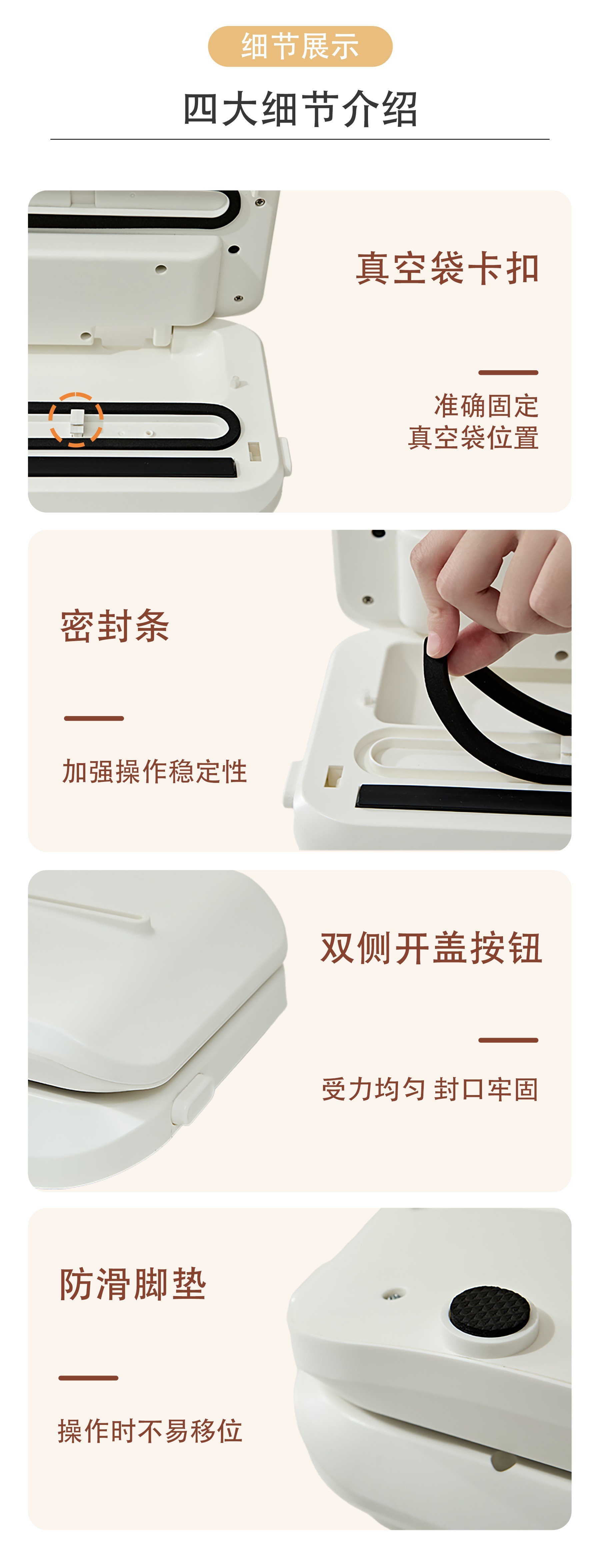 细节展示

四大细节介绍

真空袋卡扣

准确固定
真空袋位置

密封条

加强操作稳定性

双侧开盖按钮

受力均匀 封口牢固

防滑脚垫

操作时不易移位