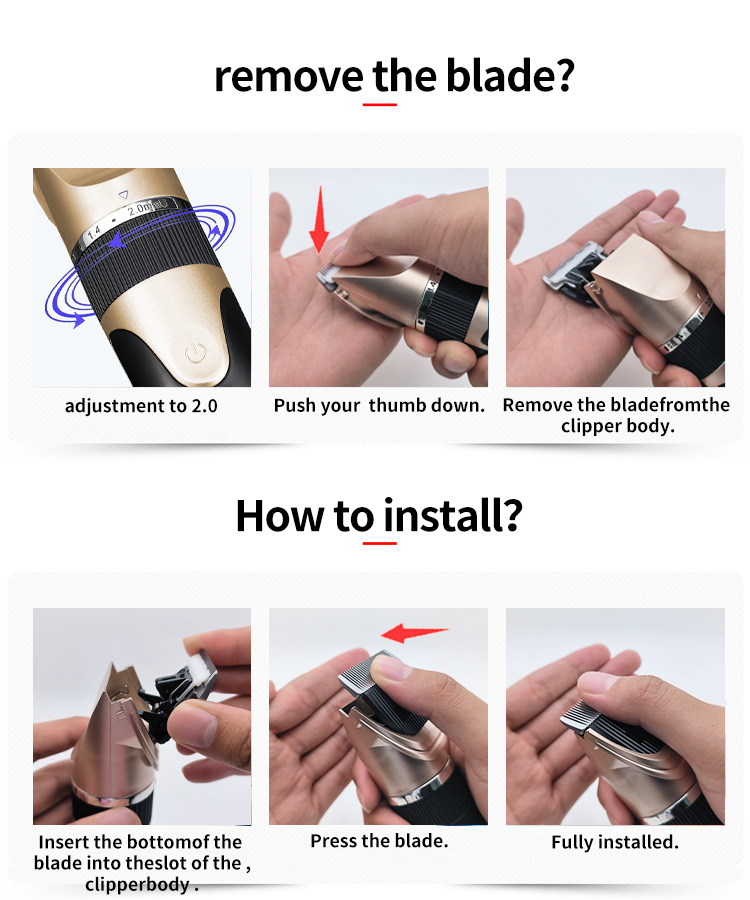 remove the blade?

1.4 • 2.0mm

adjustment to 2.0

Push your thumb down.

Remove the bladefromthe clipper body.

How to install?

Insert the bottomof the blade into theslot of the , clipperbody .

Press the blade.

Fully installed.