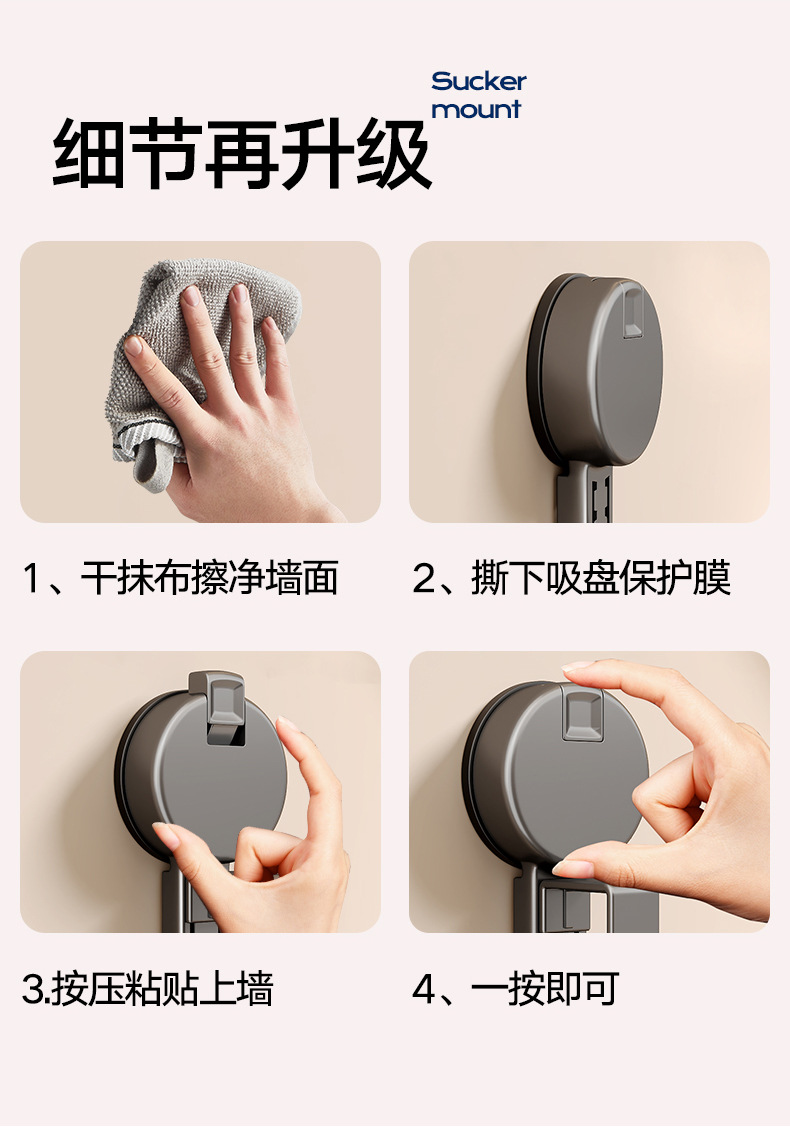 Sucker mount

细节再升级

1、干抹布擦净墙面

2、撕下吸盘保护膜

3.按压粘贴上墙

4、一按即可