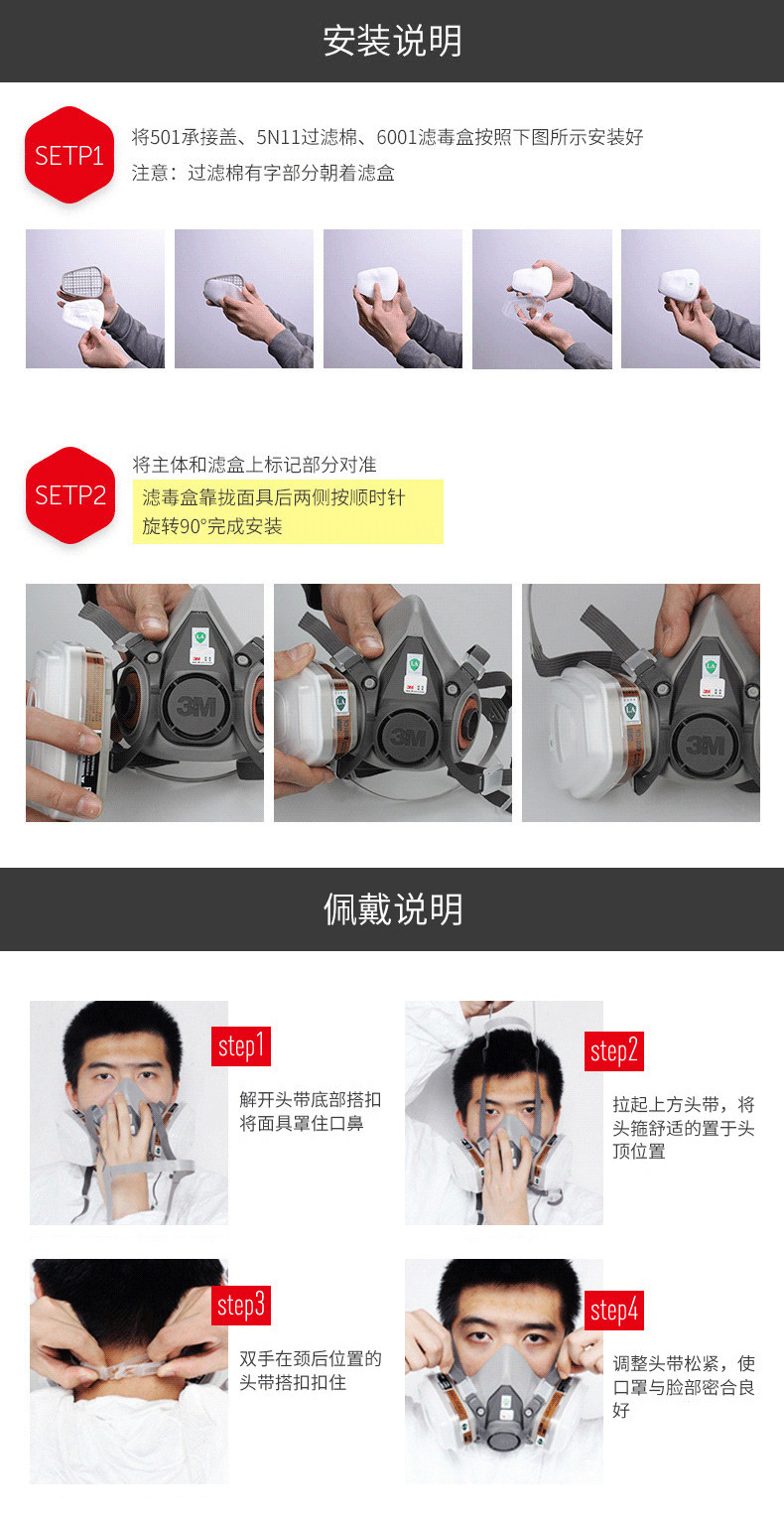 安装说明

SETP1

将501承接盖、5N11过滤棉、6001滤毒盒按照下图所示安装好
注意：过滤棉有字部分朝着滤盒

SETP2

将主体和滤盒上标记部分对准
滤毒盒靠拢面具后两侧按顺时针旋转90°完成安装

3M 3M 3M

佩戴说明

step1
解开头带底部搭扣将面具罩住口鼻

step2
拉起上方头带，将头箍舒适的置于头顶位置

step3
双手在颈后位置的头带搭扣扣住

step4
调整头带松紧，使口罩与脸部密合良好