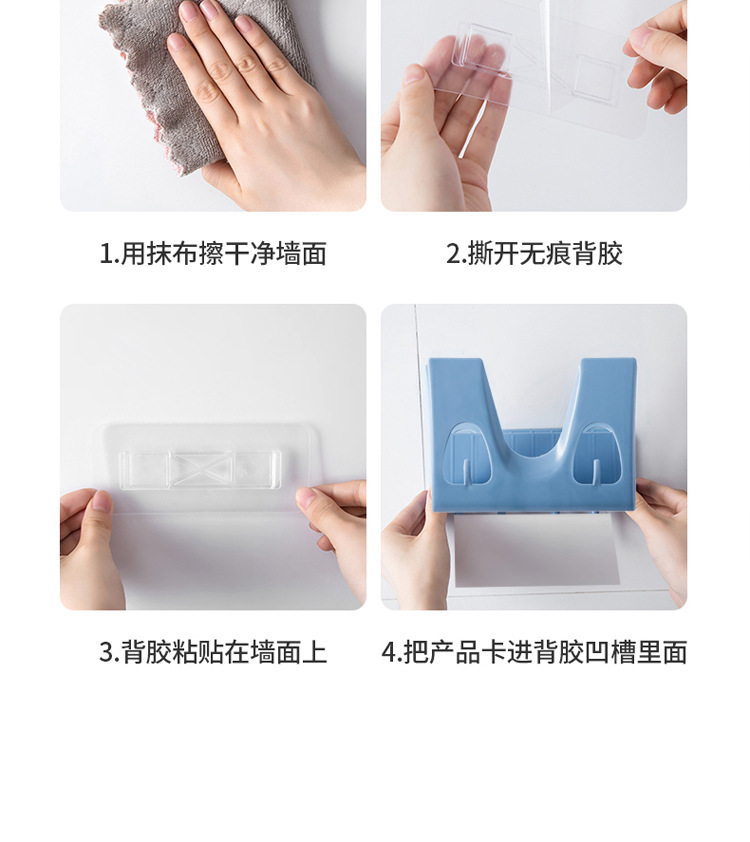 1.用抹布擦干净墙面

2.撕开无痕背胶

3.背胶粘贴在墙面上

4.把产品卡进背胶凹槽里面