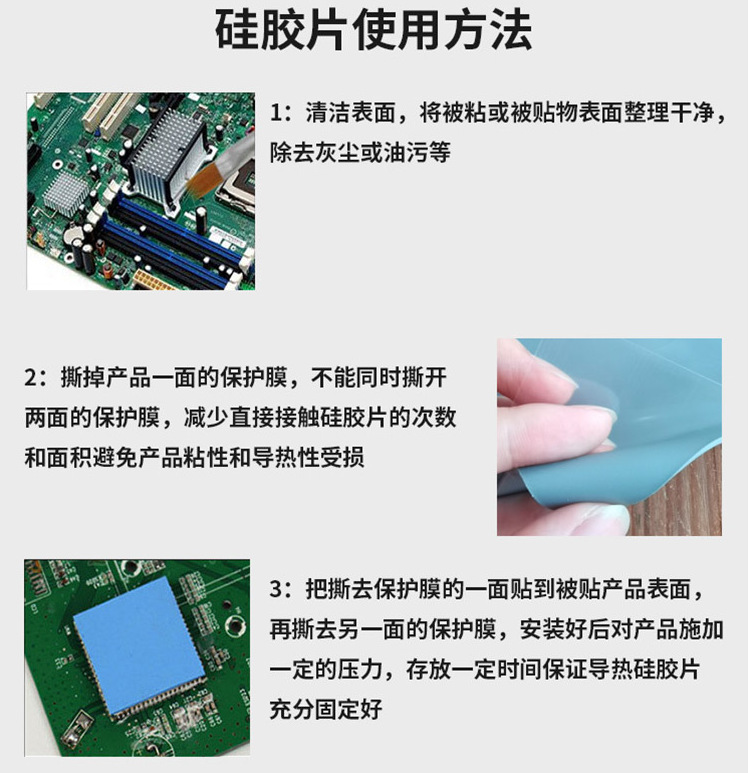 硅胶片使用方法

1：清洁表面，将被粘或被贴物表面整理干净，除去灰尘或油污等

2：撕掉产品一面的保护膜，不能同时撕开两面的保护膜，减少直接接触硅胶片的次数和面积避免产品粘性和导热性受损

3：把撕去保护膜的一面贴到被贴产品表面，再撕去另一面的保护膜，安装好后对产品施加一定的压力，存放一定时间保证导热硅胶片充分固定好