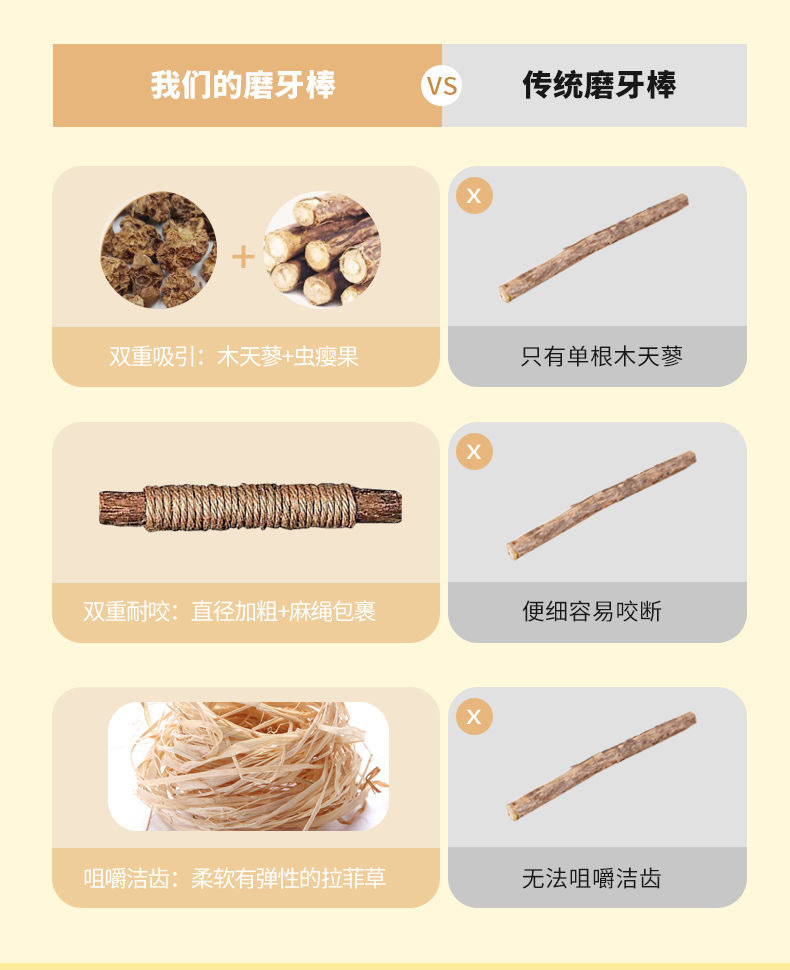 我们的磨牙棒 VS 传统磨牙棒

+

双重吸引：木天蓼+虫瘿果

X

只有单根木天蓼

双重耐咬：直径加粗+麻绳包裹

X

便细容易咬断

咀嚼洁齿：柔软有弹性的拉菲草

X

无法咀嚼洁齿