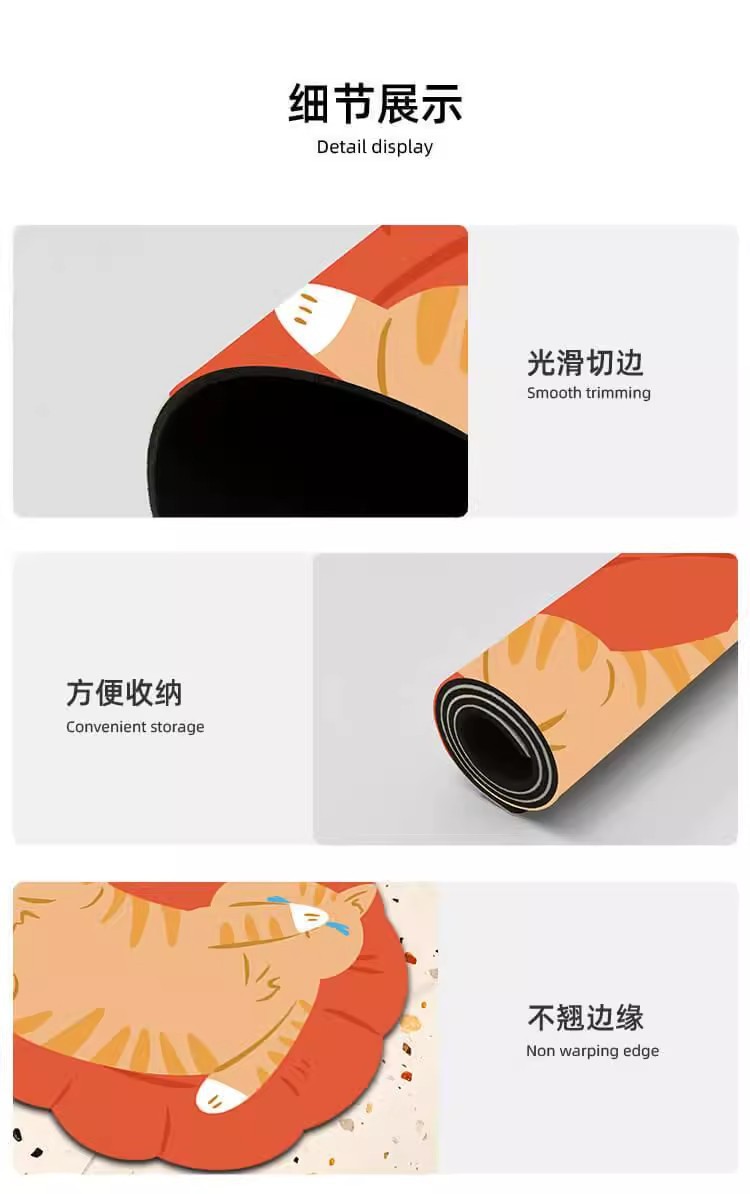 细节展示
Detail display

光滑切边
Smooth trimming

方便收纳
Convenient storage

不翘边缘
Non warping edge