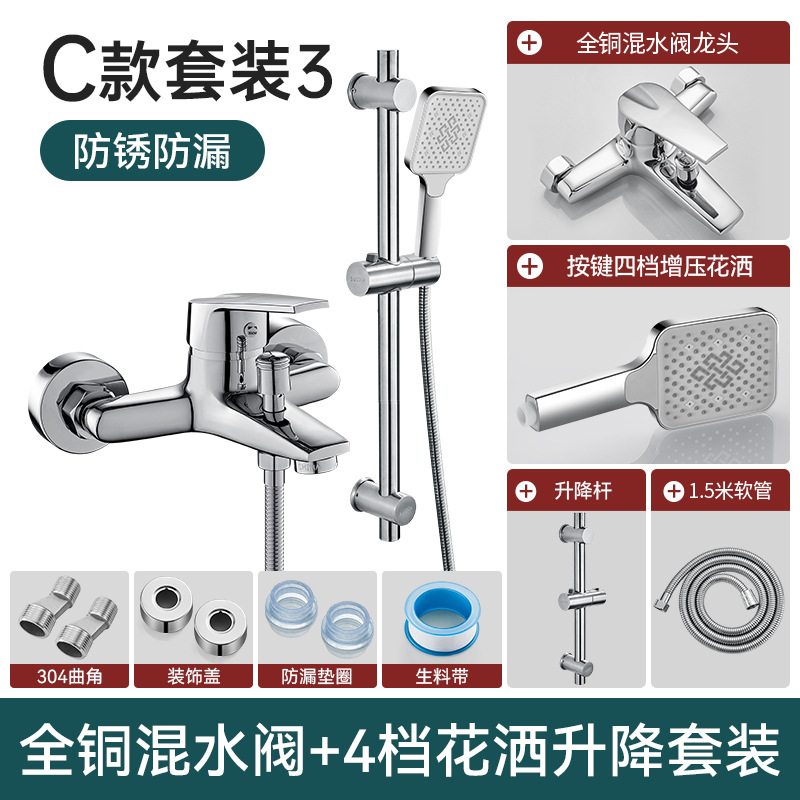 C款套装3

防锈防漏

+ 全铜混水阀龙头

+ 按键四档增压花洒

+ 升降杆

+ 1.5米软管

304曲角

装饰盖

防漏垫圈

生料带

全铜混水阀+4档花洒升降套装