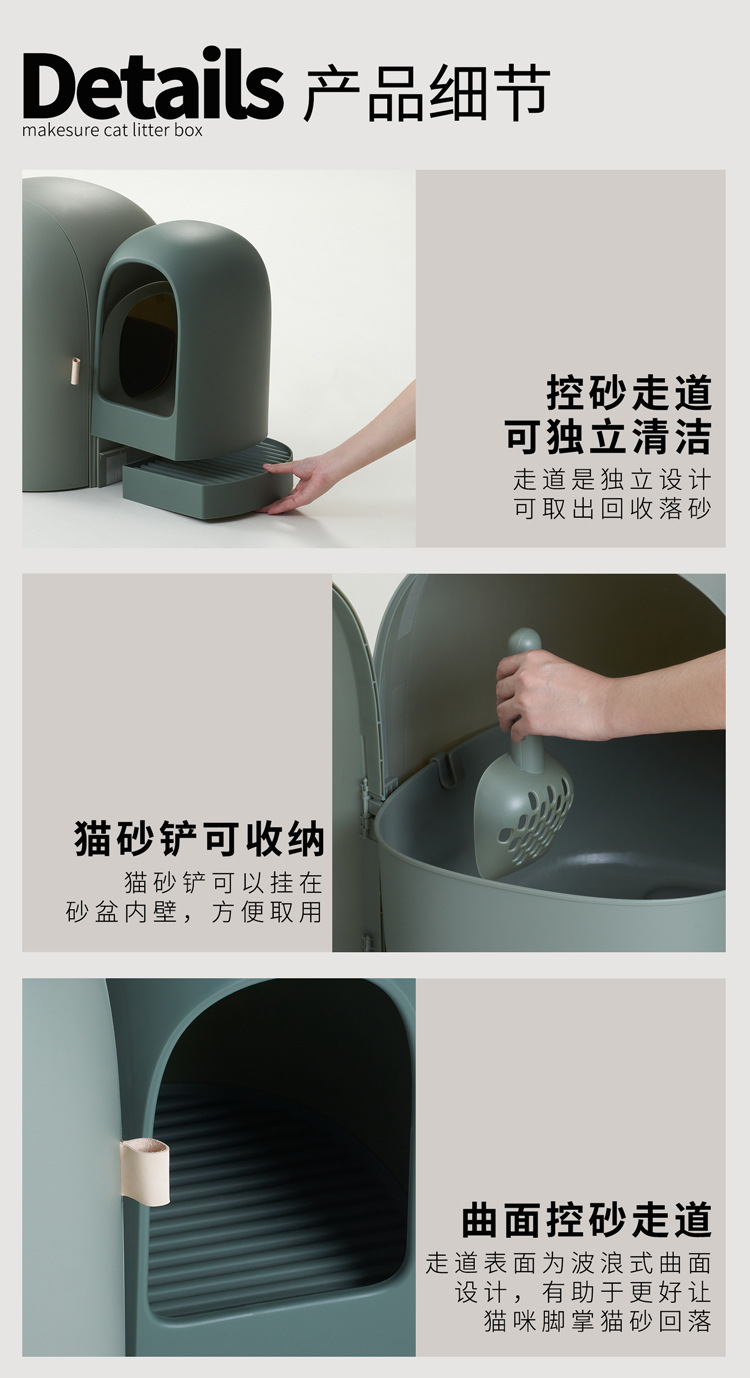 Details 产品细节
makesure cat litter box

控砂走道
可独立清洁
走道是独立设计
可取出回收落砂

猫砂铲可收纳
猫砂铲可以挂在
砂盆内壁，方便取用

曲面控砂走道
走道表面为波浪式曲面
设计，有助于更好让
猫咪脚掌猫砂回落