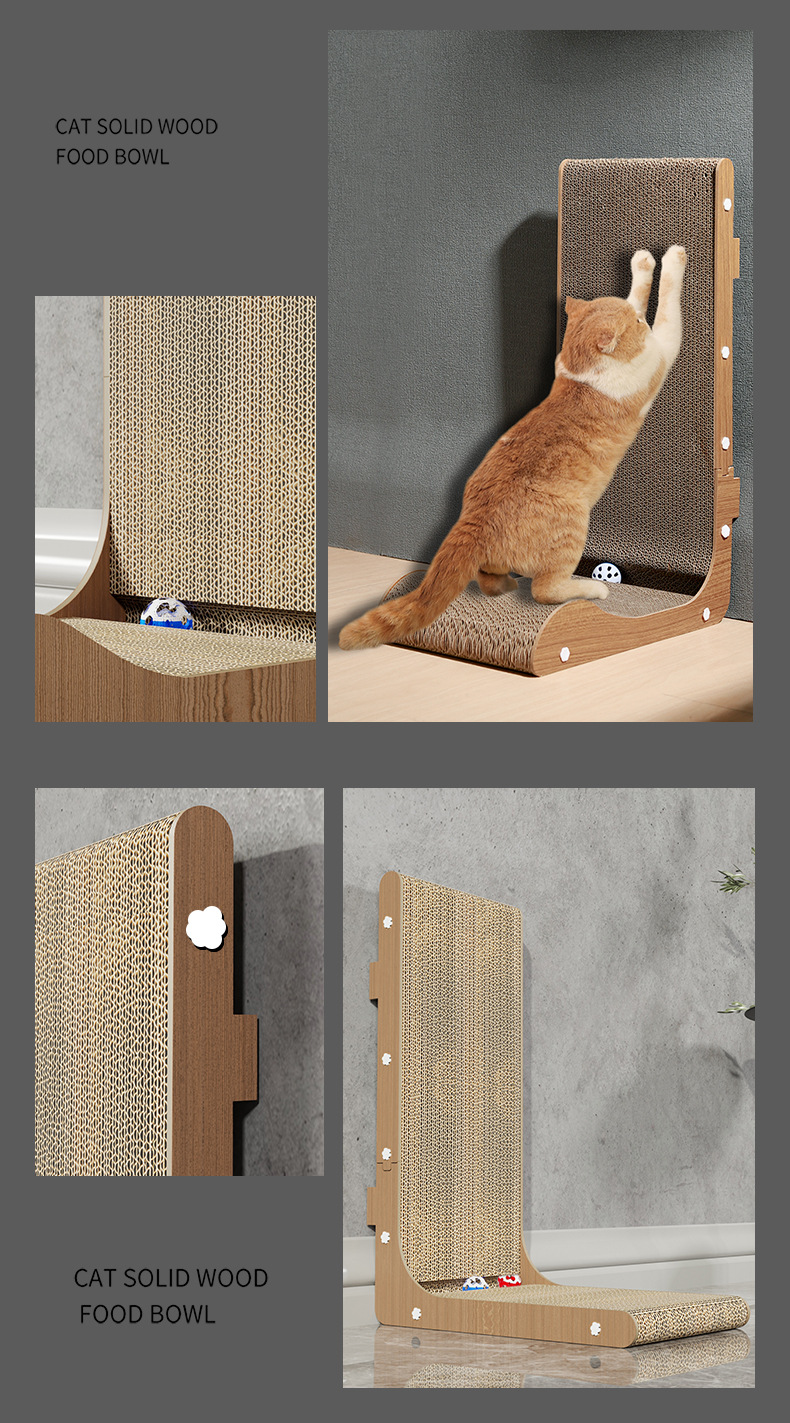 CAT SOLID WOOD
FOOD BOWL

CAT SOLID WOOD
FOOD BOWL