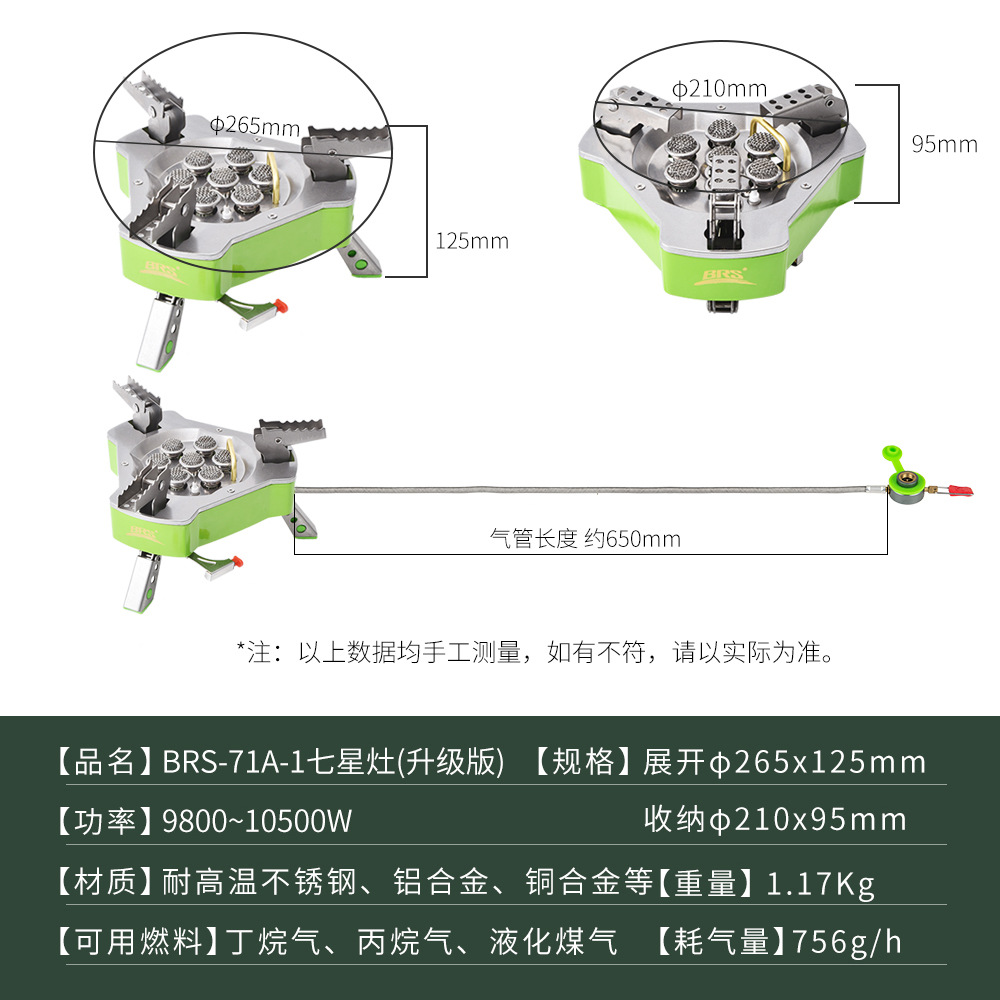 φ265mm

125mm

BRS

φ210mm

95mm

BRS

BRS

气管长度 约650mm

*注：以上数据均手工测量，如有不符，请以实际为准。

【品名】BRS-71A-1七星灶(升级版) 【规格】展开φ265x125mm

【功率】9800~10500W 收纳φ210x95mm

【材质】耐高温不锈钢、铝合金、铜合金等【重量】1.17Kg

【可用燃料】丁烷气、丙烷气、液化煤气 【耗气量】756g/h