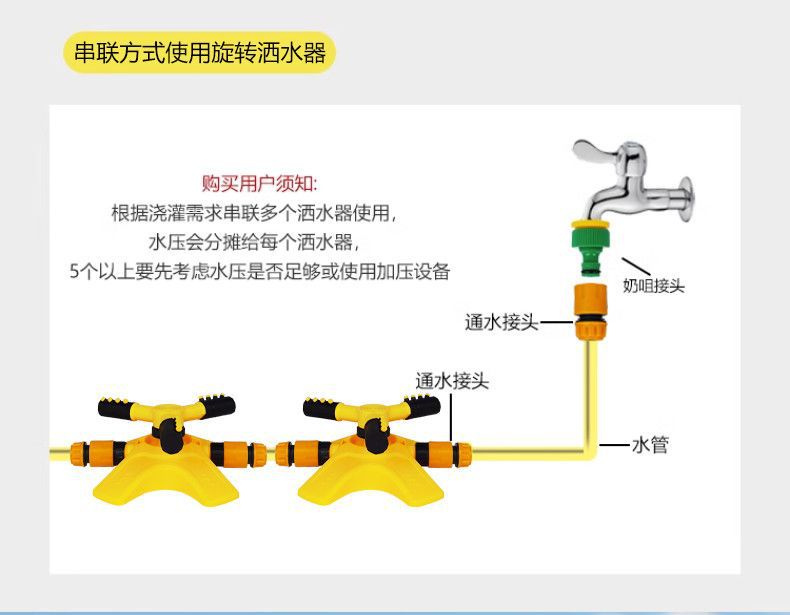 串联方式使用旋转洒水器

购买用户须知:
根据浇灌需求串联多个洒水器使用,
水压会分摊给每个洒水器,
5个以上要先考虑水压是否足够或使用加压设备

奶咀接头

通水接头

通水接头

水管