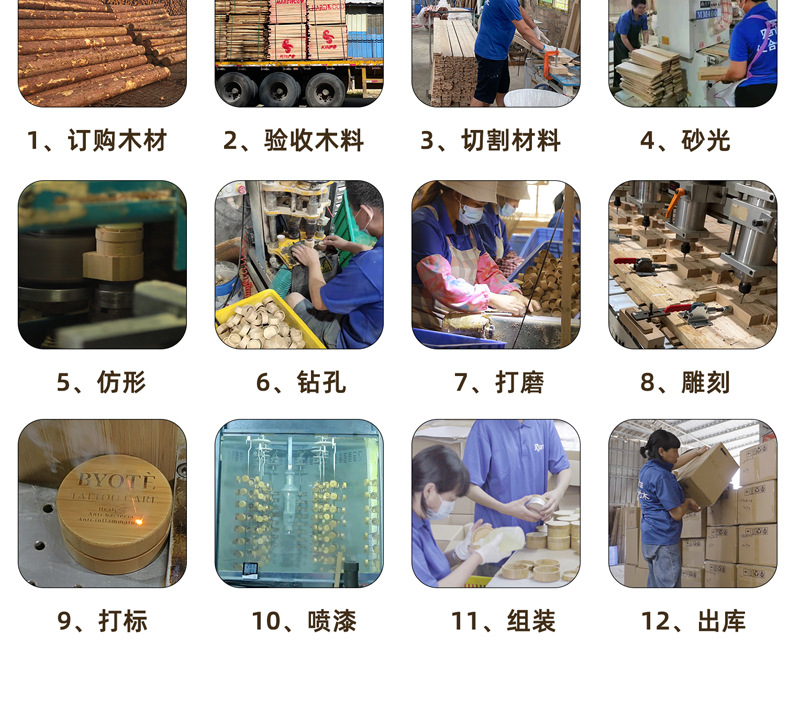 1、订购木材

2、验收木料

3、切割材料

4、砂光

5、仿形

6、钻孔

7、打磨

8、雕刻

BYOTÈ
TATTOO CARE

9、打标

10、喷漆

11、组装

12、出库