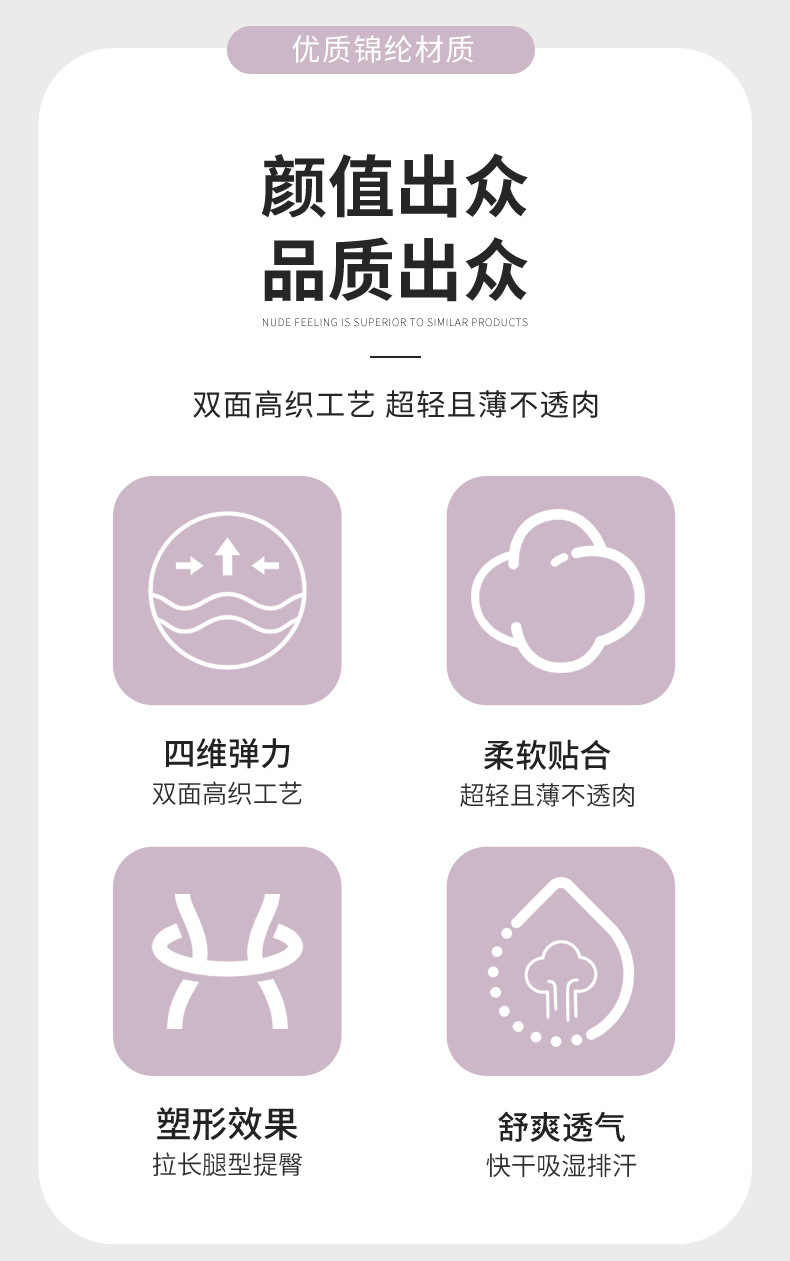 优质锦纶材质

颜值出众
品质出众

NUDE FEELING IS SUPERIOR TO SIMILAR PRODUCTS

双面高织工艺 超轻且薄不透肉

四维弹力
双面高织工艺

柔软贴合
超轻且薄不透肉

塑形效果
拉长腿型提臀

舒爽透气
快干吸湿排汗