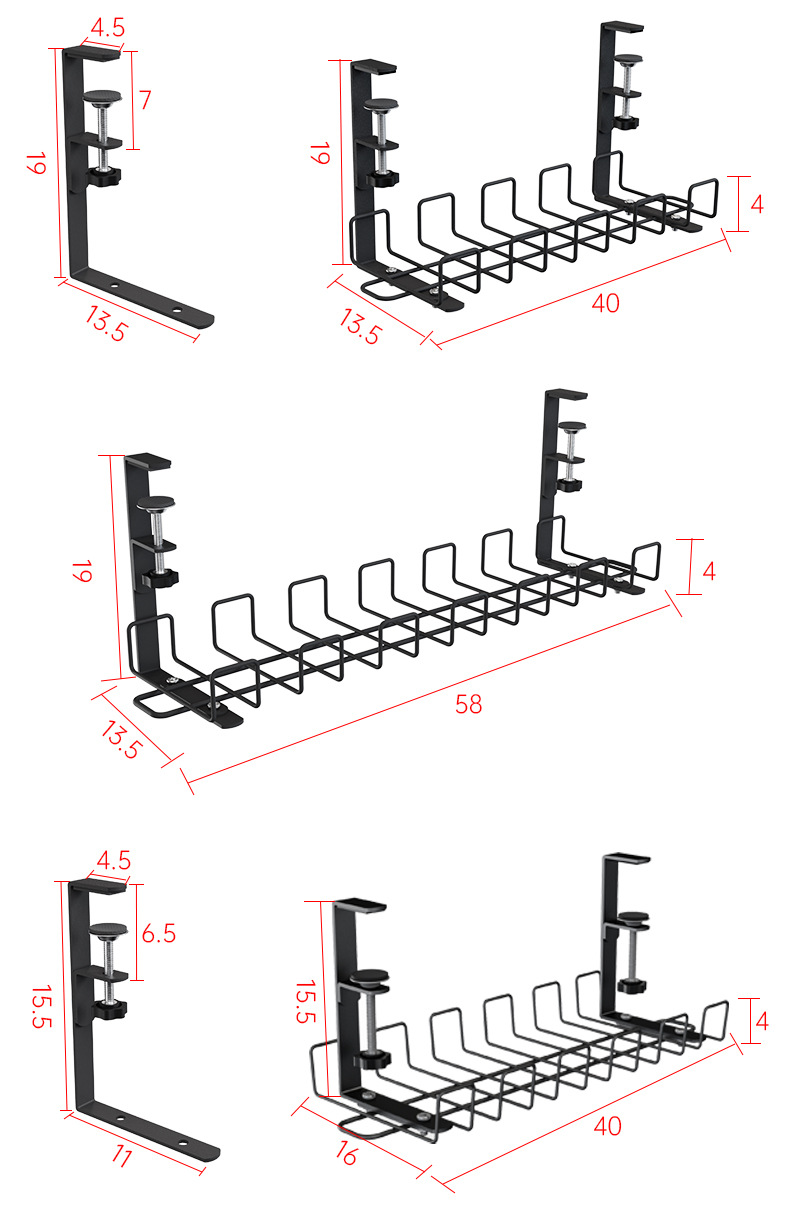 4.5
7
19
13.5
19
4
13.5
40
19
4
13.5
58
4.5
6.5
15.5
11
15.5
4
16
40