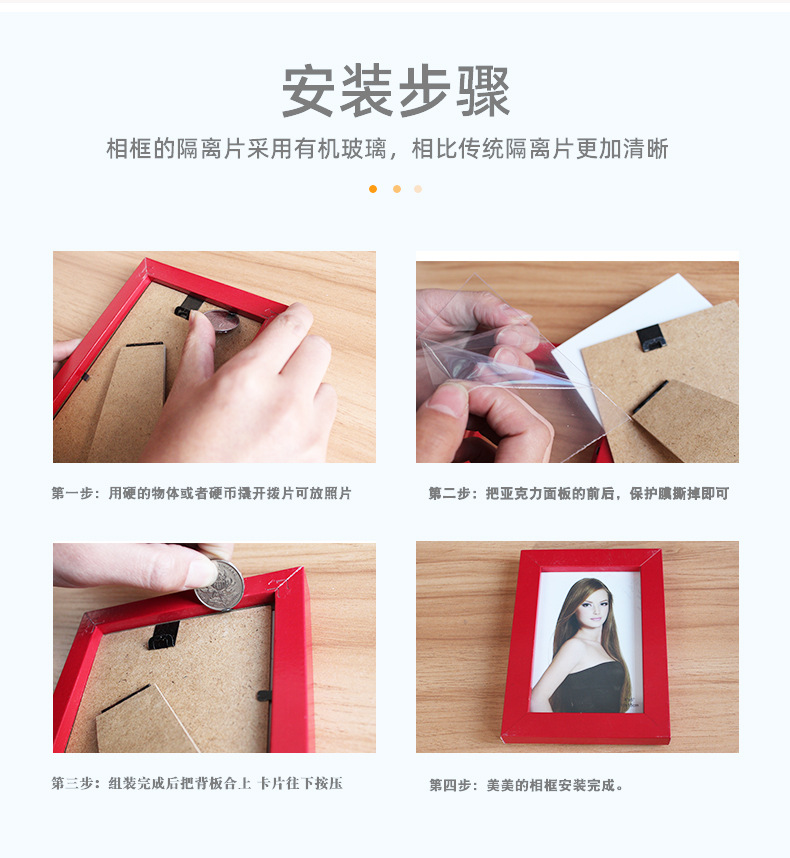 安装步骤

相框的隔离片采用有机玻璃，相比传统隔离片更加清晰

第一步：用硬的物体或者硬币撬开拨片可放照片

第二步：把亚克力面板的前后，保护膜撕掉即可

第三步：组装完成后把背板合上 卡片往下按压

第四步：美美的相框安装完成。