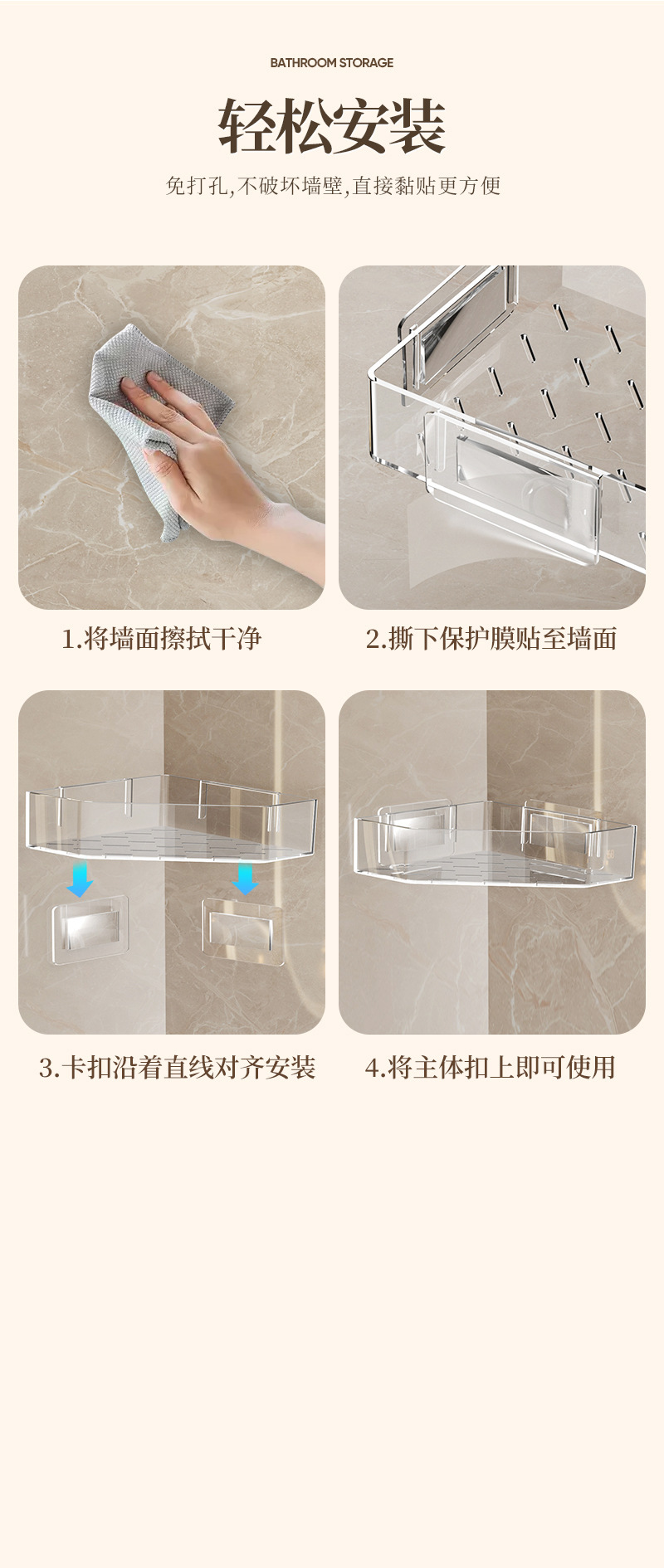 BATHROOM STORAGE

轻松安装

免打孔,不破坏墙壁,直接黏贴更方便

1.将墙面擦拭干净

2.撕下保护膜贴至墙面

3.卡扣沿着直线对齐安装

4.将主体扣上即可使用