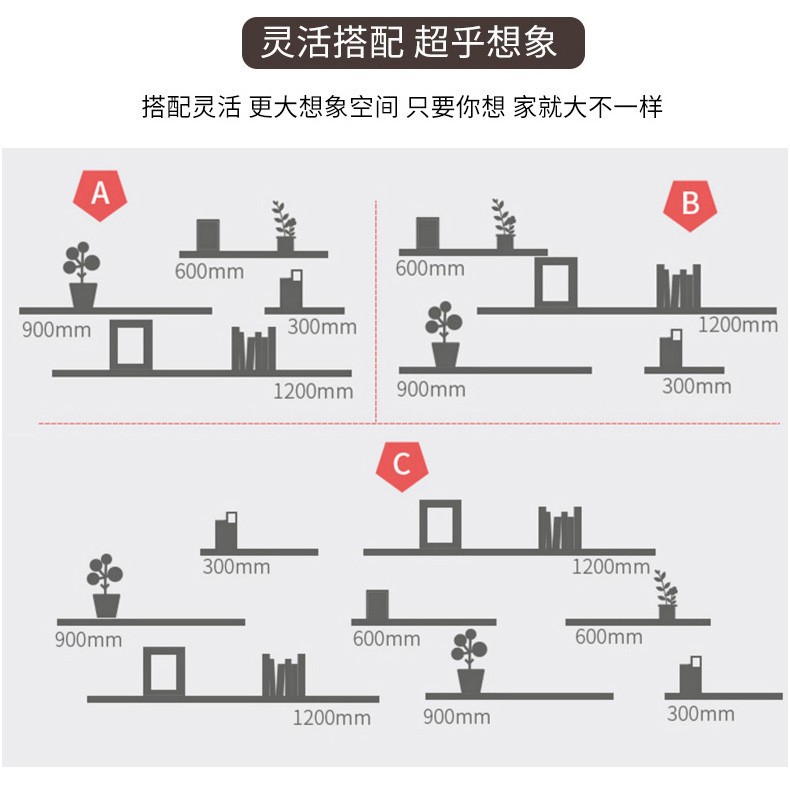 灵活搭配 超乎想象

搭配灵活 更大想象空间 只要你想 家就大不一样

A

600mm

900mm

300mm

1200mm

B

600mm

1200mm

900mm

300mm

C

300mm

1200mm

900mm

600mm

600mm

1200mm

900mm

300mm