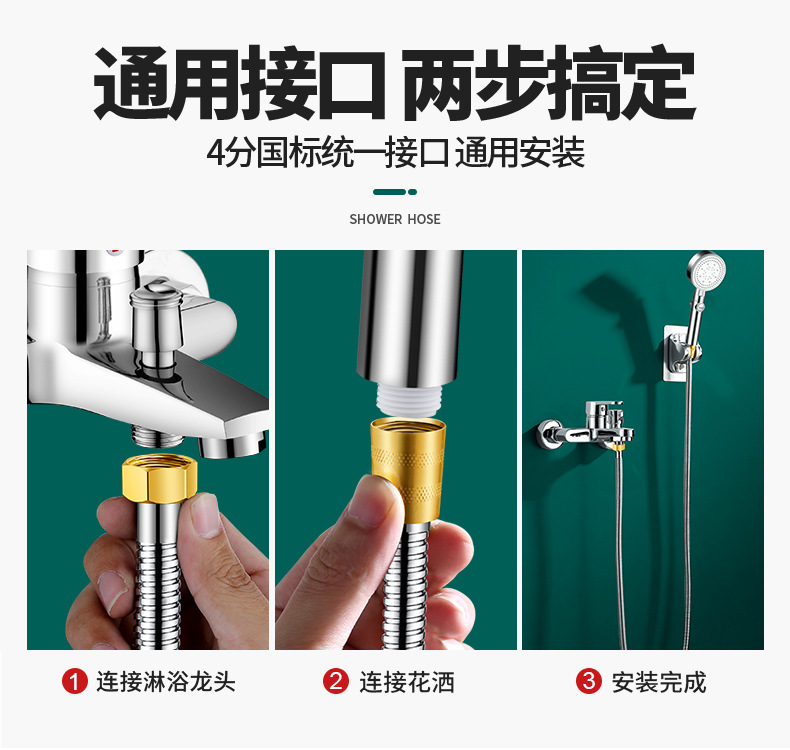 通用接口 两步搞定

4分国标统一接口 通用安装

SHOWER HOSE

1 连接淋浴龙头

2 连接花洒

3 安装完成