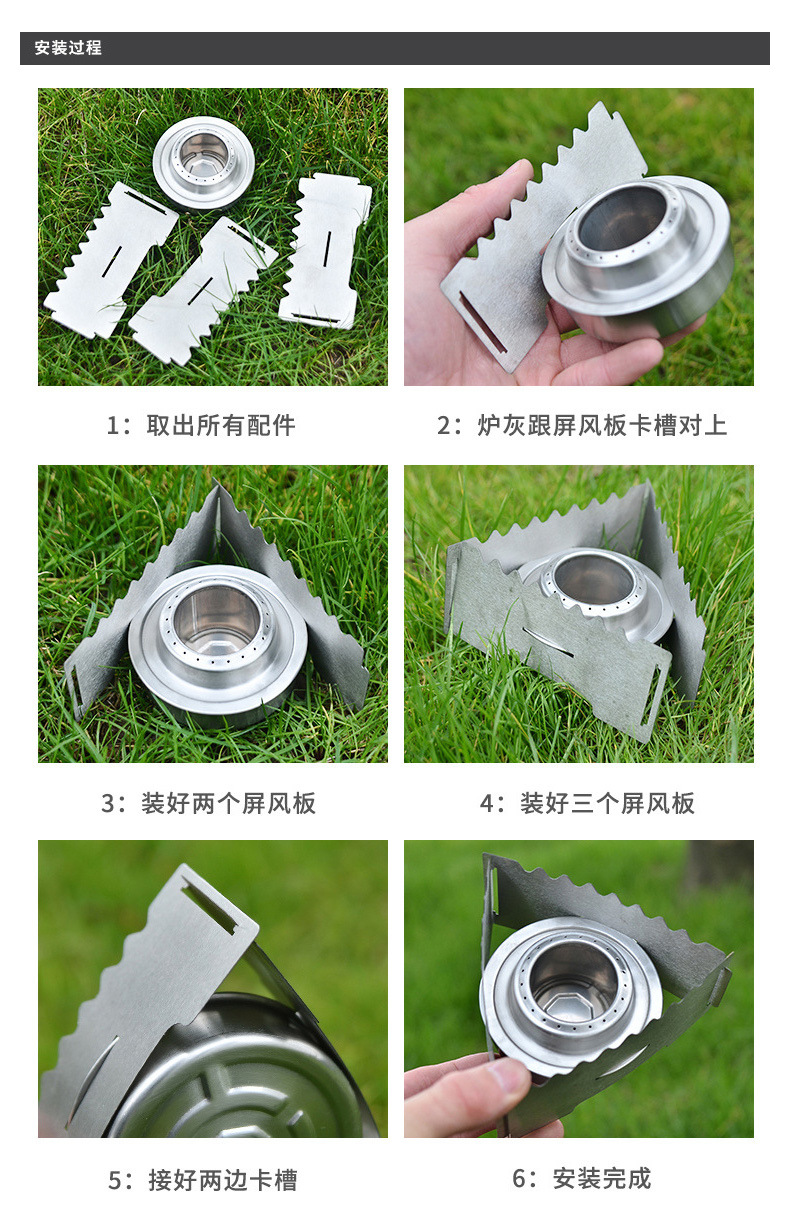 安装过程

1：取出所有配件

2：炉灰跟屏风板卡槽对上

3：装好两个屏风板

4：装好三个屏风板

5：接好两边卡槽

6：安装完成