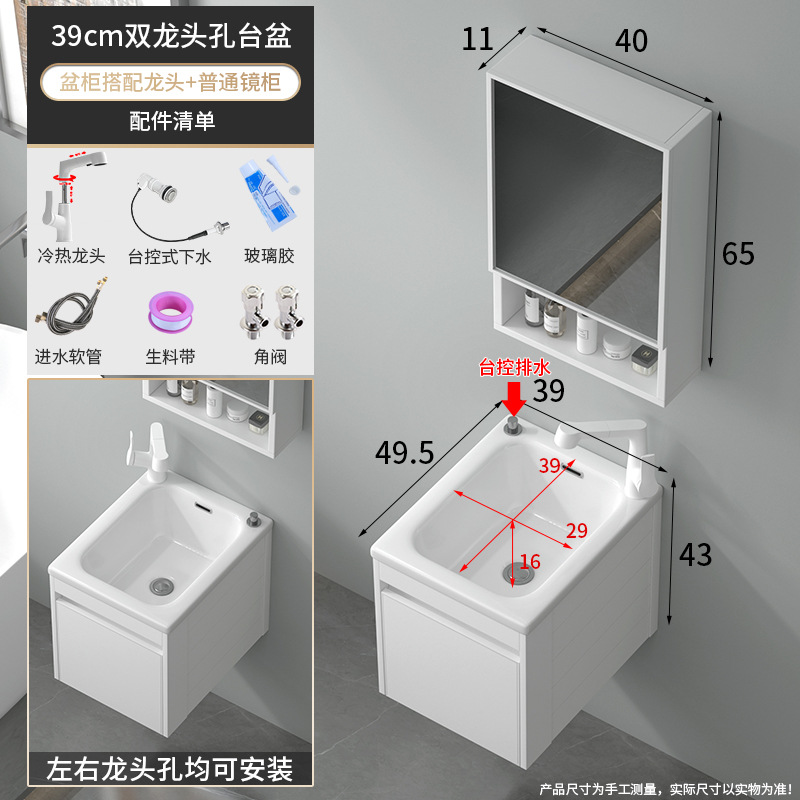 39cm双龙头孔台盆

盆柜搭配龙头+普通镜柜

配件清单

冷热龙头
台控式下水
玻璃胶
进水软管
生料带
角阀

左右龙头孔均可安装

11
40
65

台控排水
39
49.5
39
29
16
43

产品尺寸为手工测量，实际尺寸以实物为准！