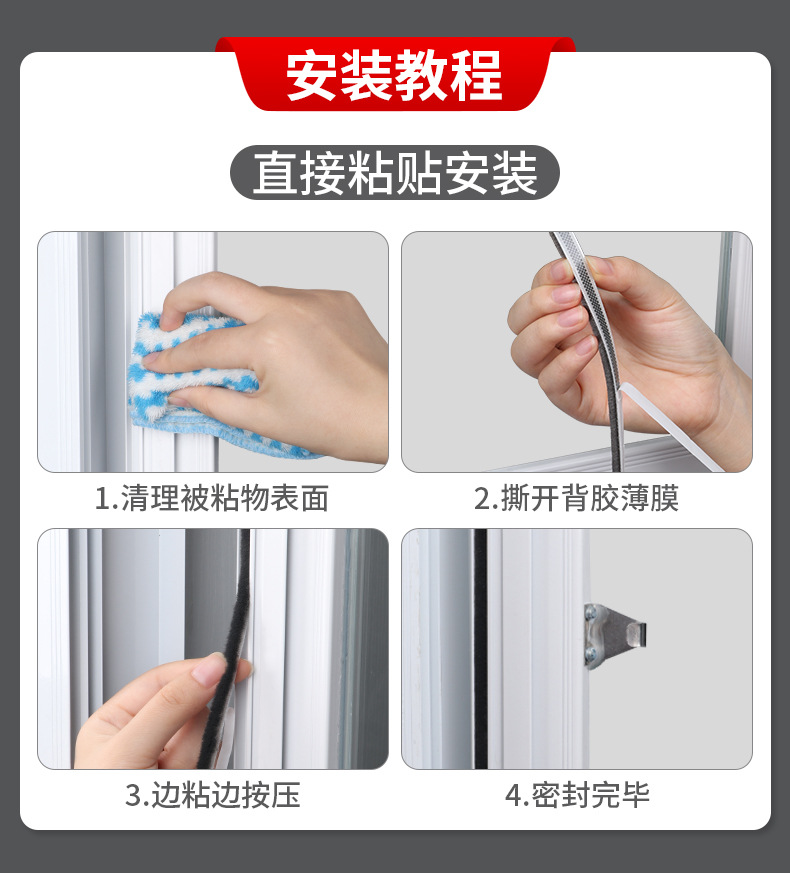 安装教程

直接粘贴安装

1.清理被粘物表面

2.撕开背胶薄膜

3.边粘边按压

4.密封完毕