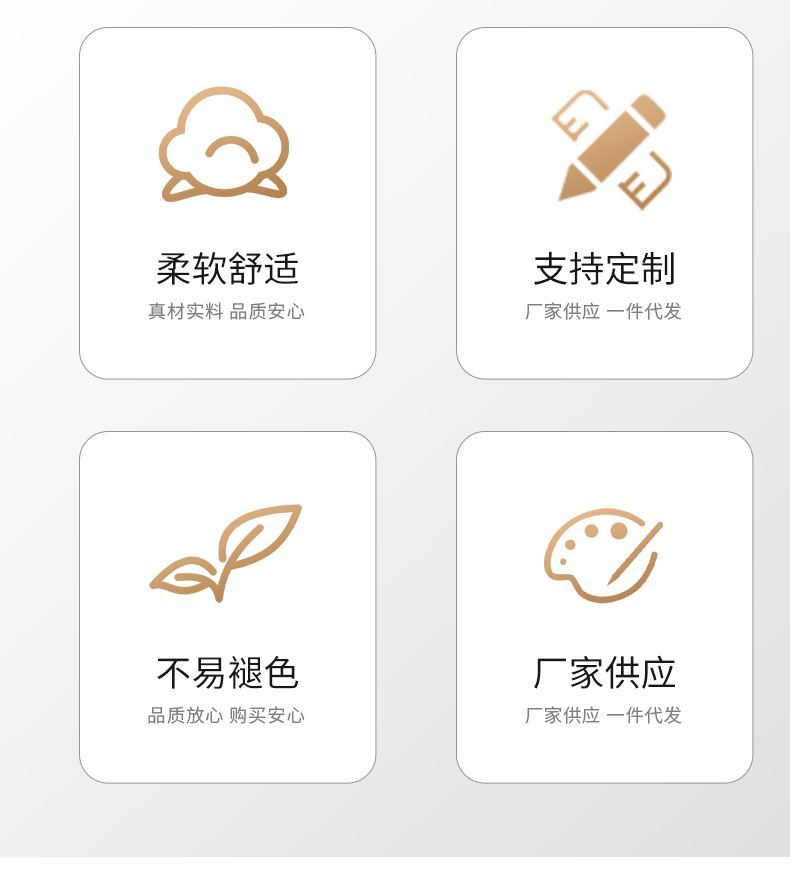 柔软舒适
真材实料 品质安心

支持定制
厂家供应 一件代发

不易褪色
品质放心 购买安心

厂家供应
厂家供应 一件代发