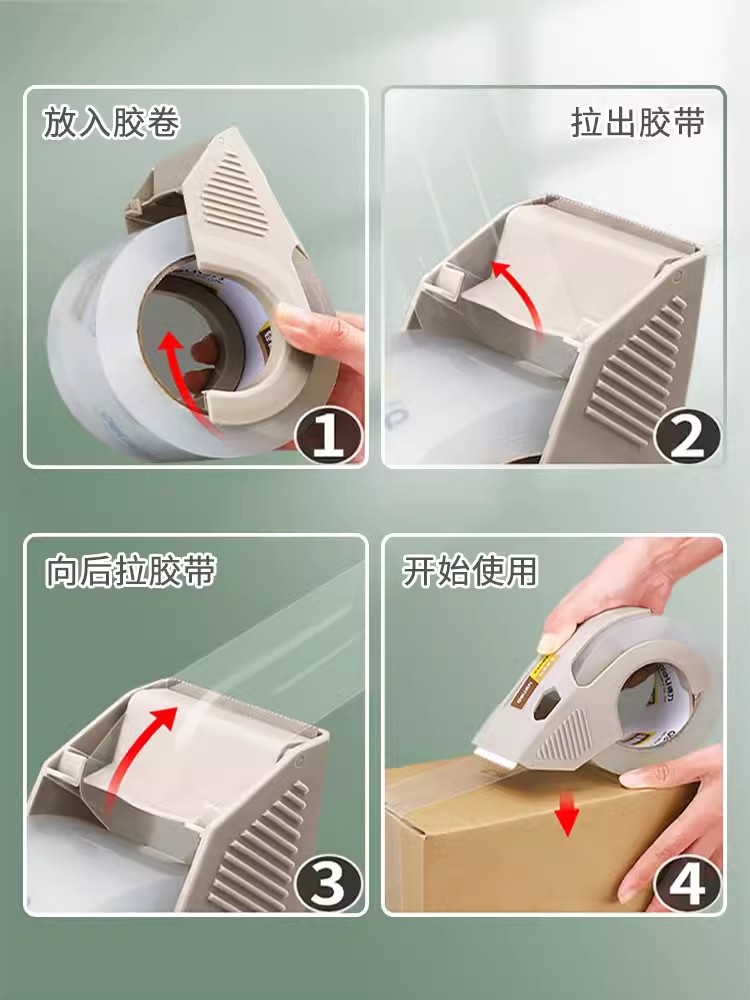 放入胶卷

1

拉出胶带

2

向后拉胶带

3

开始使用

4