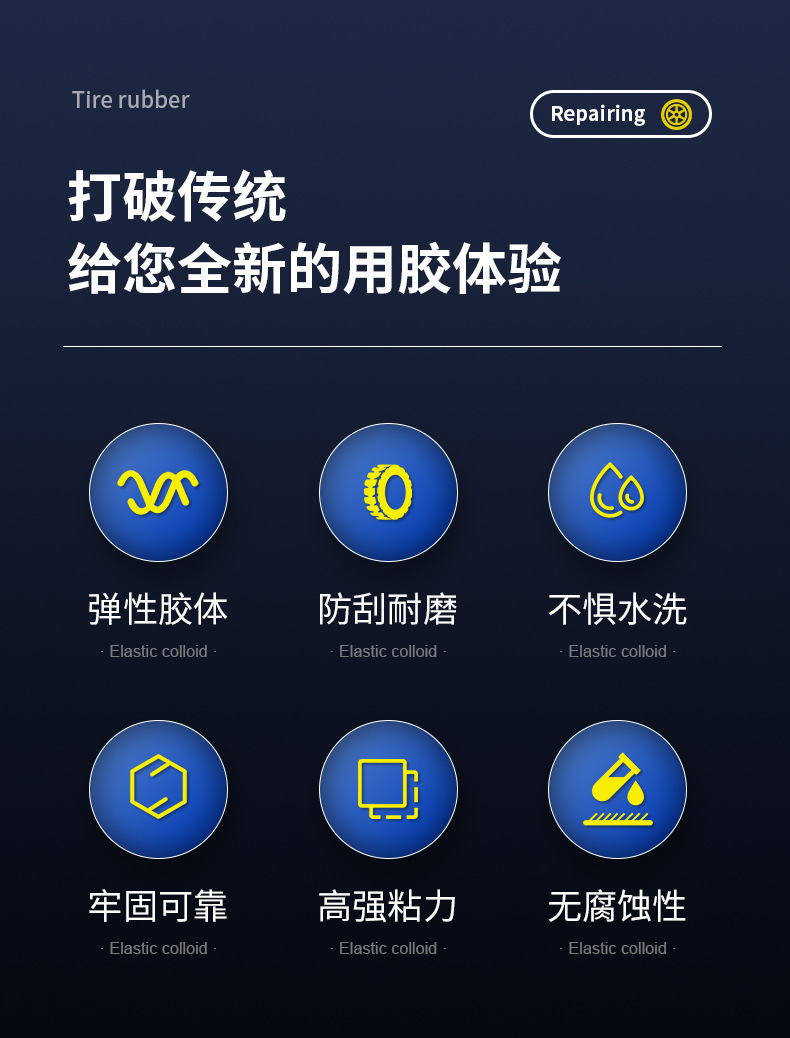 Tire rubber

Repairing

打破传统
给您全新的用胶体验

弹性胶体
· Elastic colloid ·

防刮耐磨
· Elastic colloid ·

不惧水洗
· Elastic colloid ·

牢固可靠
· Elastic colloid ·

高强粘力
· Elastic colloid ·

无腐蚀性
· Elastic colloid ·