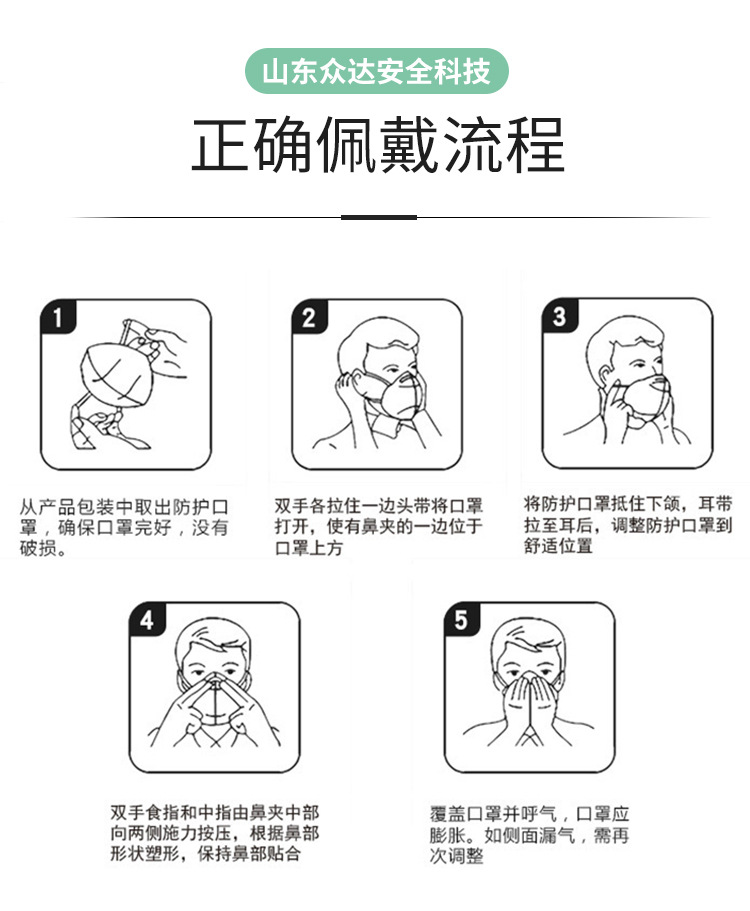 山东众达安全科技

正确佩戴流程

1

从产品包装中取出防护口罩，确保口罩完好，没有破损。

2

双手各拉住一边头带将口罩打开，使有鼻夹的一边位于口罩上方

3

将防护口罩抵住下颌，耳带拉至耳后，调整防护口罩到舒适位置

4

双手食指和中指由鼻夹中部向两侧施力按压，根据鼻部形状塑形，保持鼻部贴合

5

覆盖口罩并呼气，口罩应膨胀。如侧面漏气，需再次调整