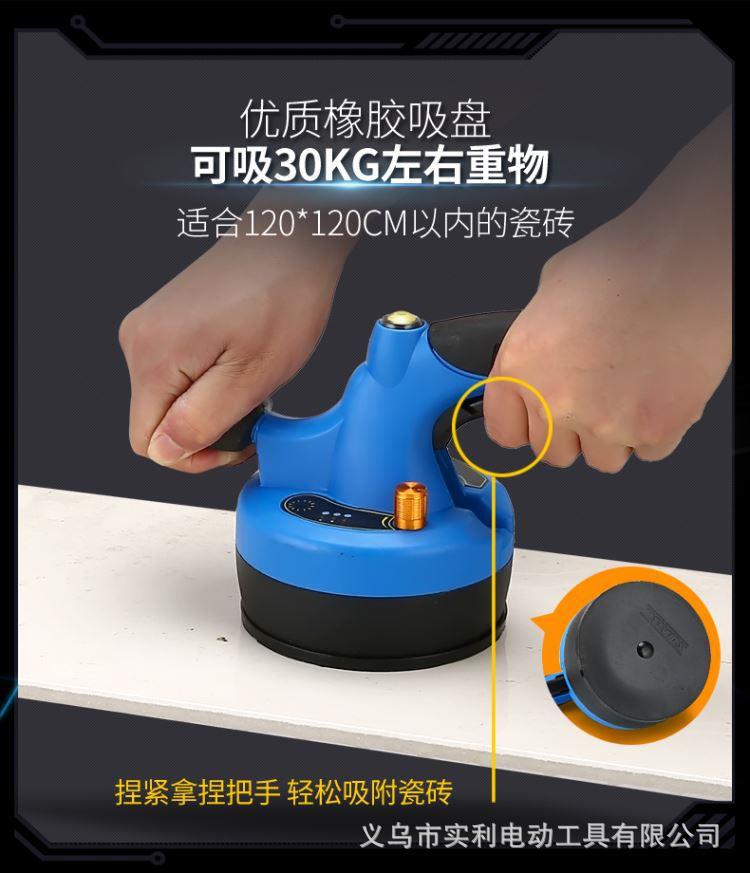 优质橡胶吸盘
可吸30KG左右重物
适合120*120CM以内的瓷砖

捏紧拿捏把手 轻松吸附瓷砖

义乌市实利电动工具有限公司