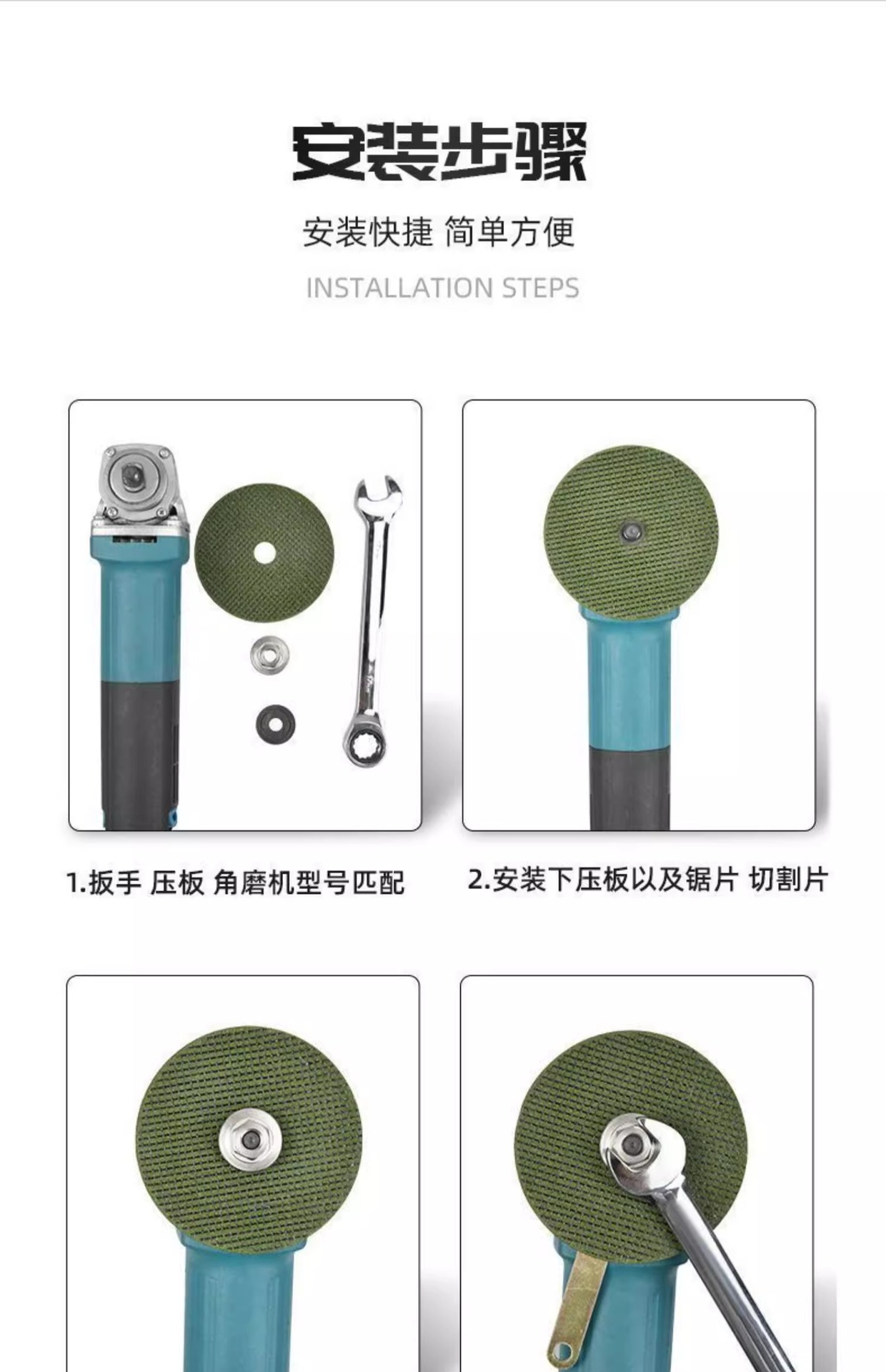 安装步骤

安装快捷 简单方便

INSTALLATION STEPS

1.扳手 压板 角磨机型号匹配

2.安装下压板以及锯片 切割片