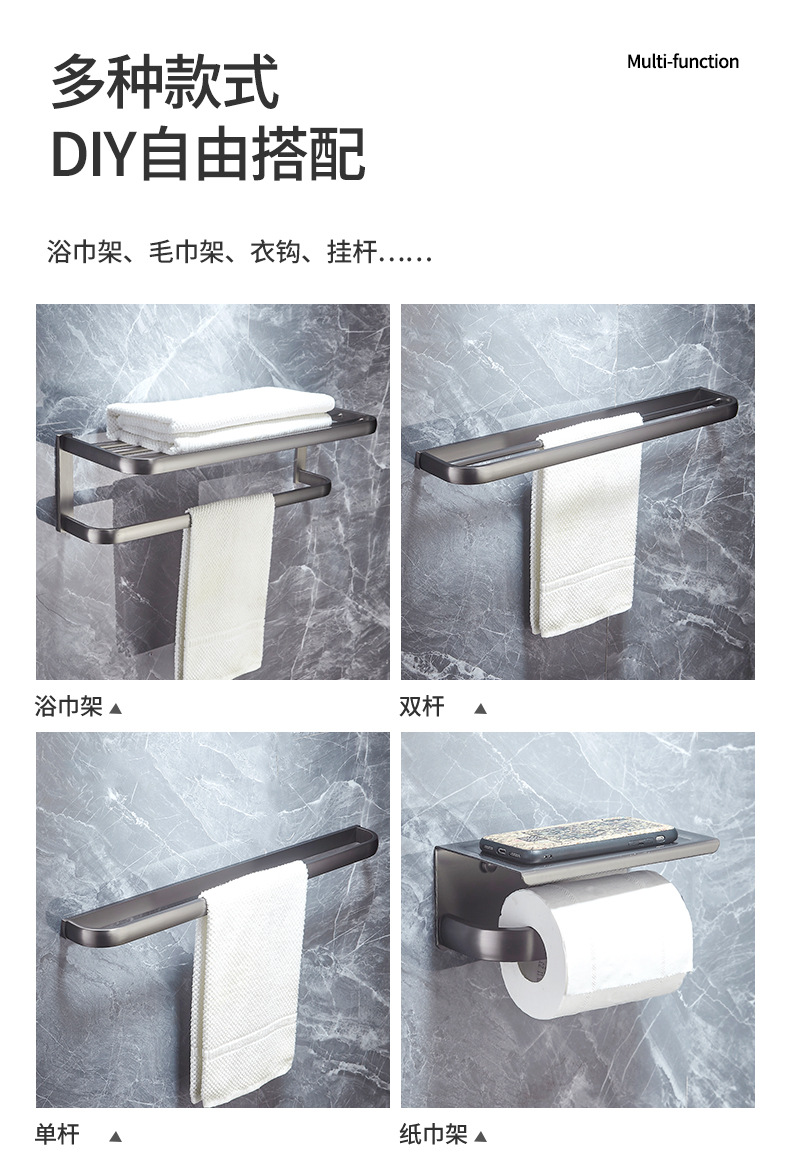 多种款式
DIY自由搭配

Multi-function

浴巾架、毛巾架、衣钩、挂杆……

浴巾架 ▲

双杆 ▲

单杆 ▲

纸巾架 ▲