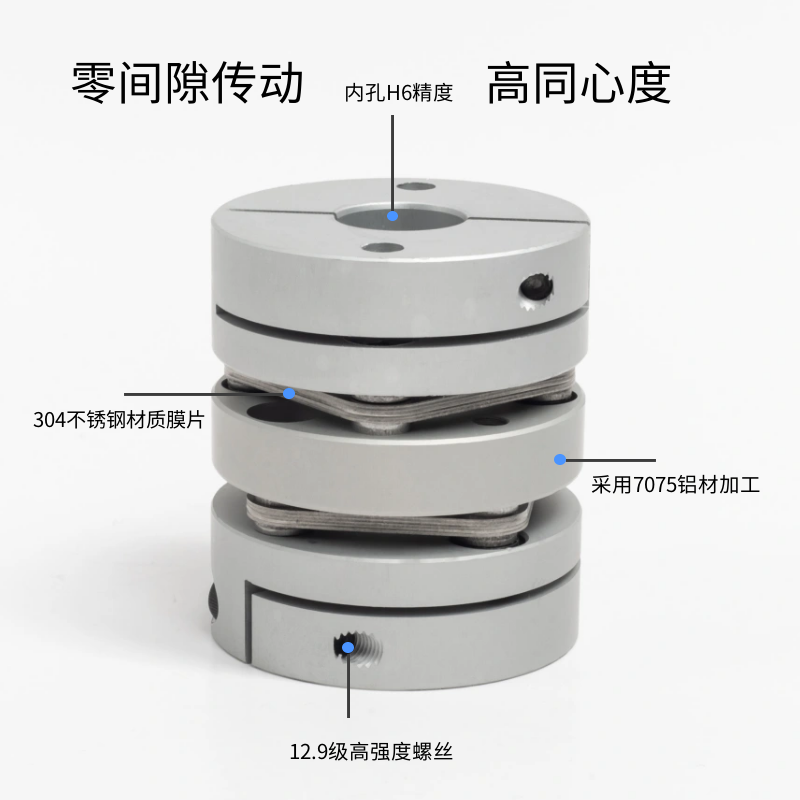 零间隙传动

内孔H6精度

高同心度

304不锈钢材质膜片

采用7075铝材加工

12.9级高强度螺丝