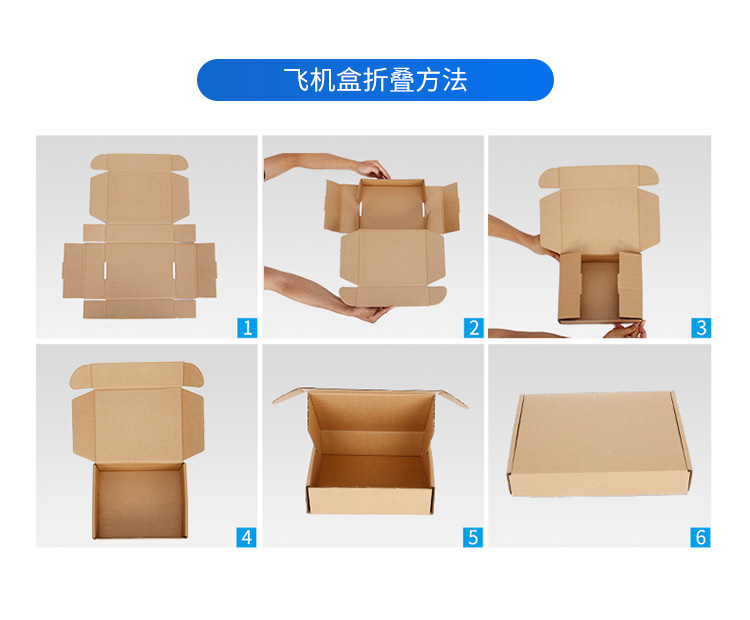 飞机盒折叠方法

1

2

3

4

5

6