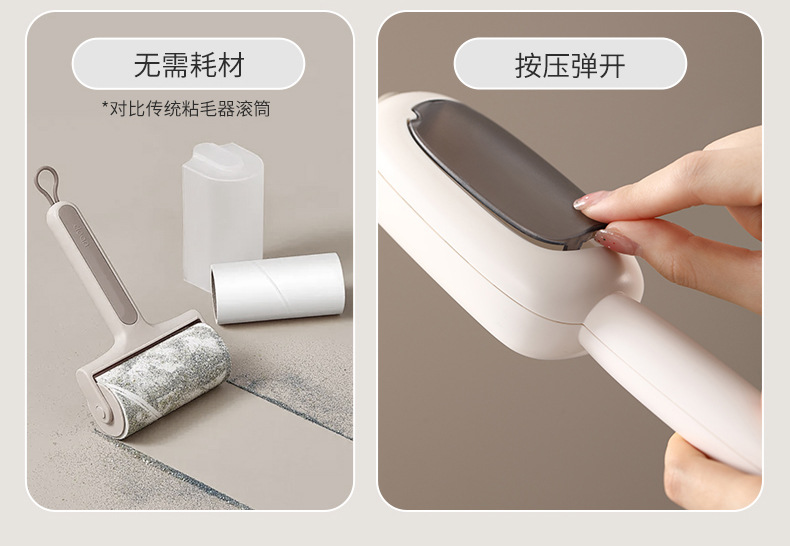 无需耗材

*对比传统粘毛器滚筒

按压弹开