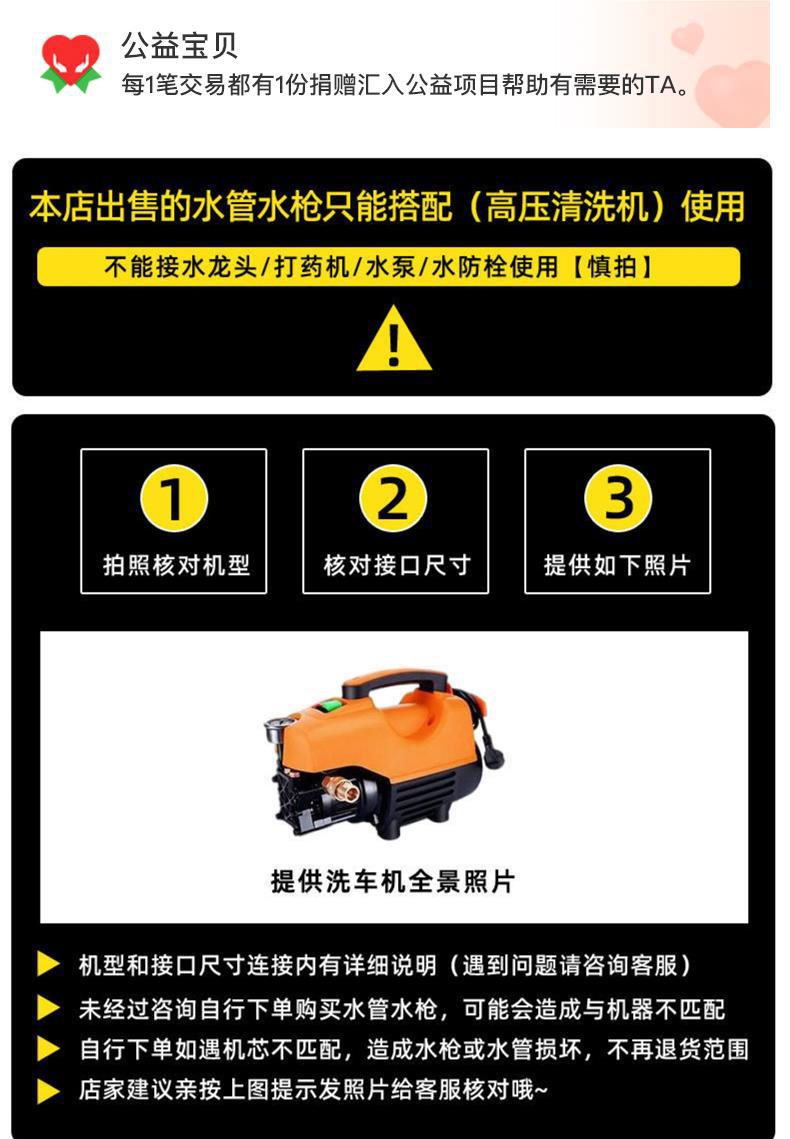 公益宝贝
每1笔交易都有1份捐赠汇入公益项目帮助有需要的TA。

本店出售的水管水枪只能搭配（高压清洗机）使用

不能接水龙头/打药机/水泵/水防栓使用【慎拍】

1
拍照核对机型

2
核对接口尺寸

3
提供如下照片

提供洗车机全景照片

机型和接口尺寸连接内有详细说明（遇到问题请咨询客服）

未经过咨询自行下单购买水管水枪，可能会造成与机器不匹配

自行下单如遇机芯不匹配，造成水枪或水管损坏，不再退货范围

店家建议亲按上图提示发照片给客服核对哦~