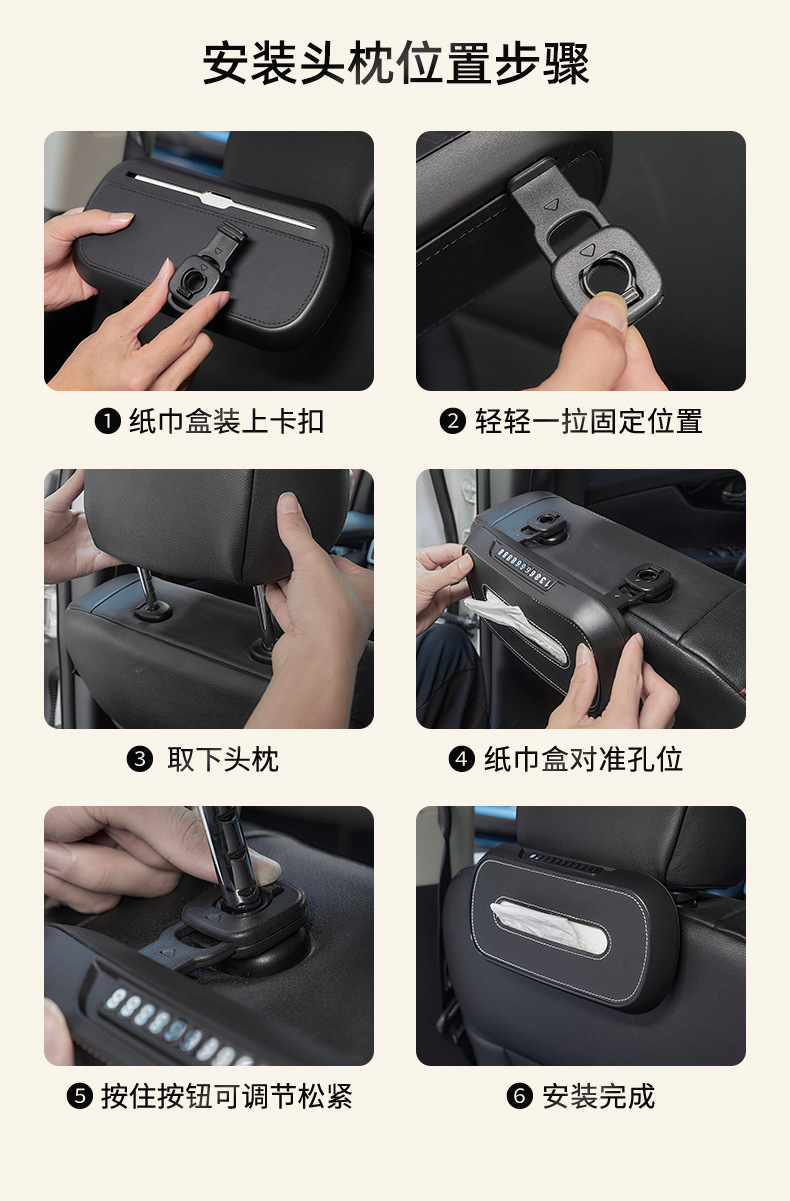 安装头枕位置步骤

❶ 纸巾盒装上卡扣

❷ 轻轻一拉固定位置

❸ 取下头枕

❹ 纸巾盒对准孔位

❺ 按住按钮可调节松紧

❻ 安装完成