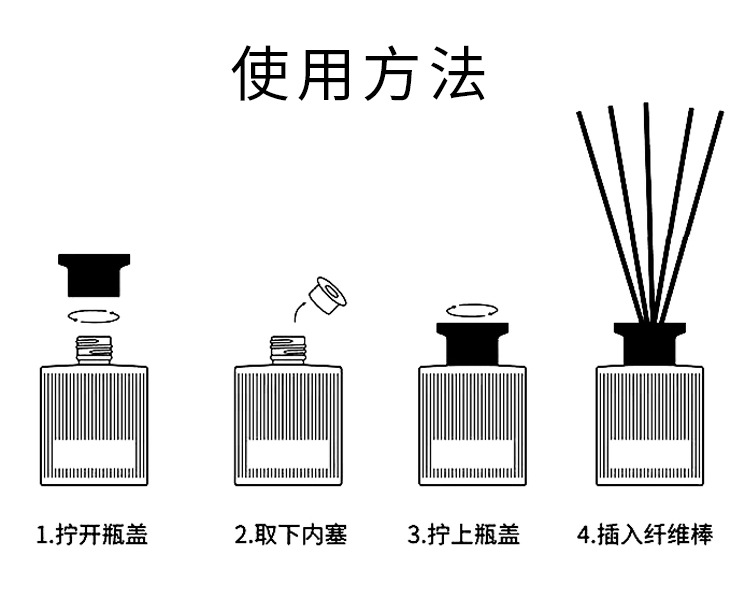 使用方法

1.拧开瓶盖

2.取下内塞

3.拧上瓶盖

4.插入纤维棒