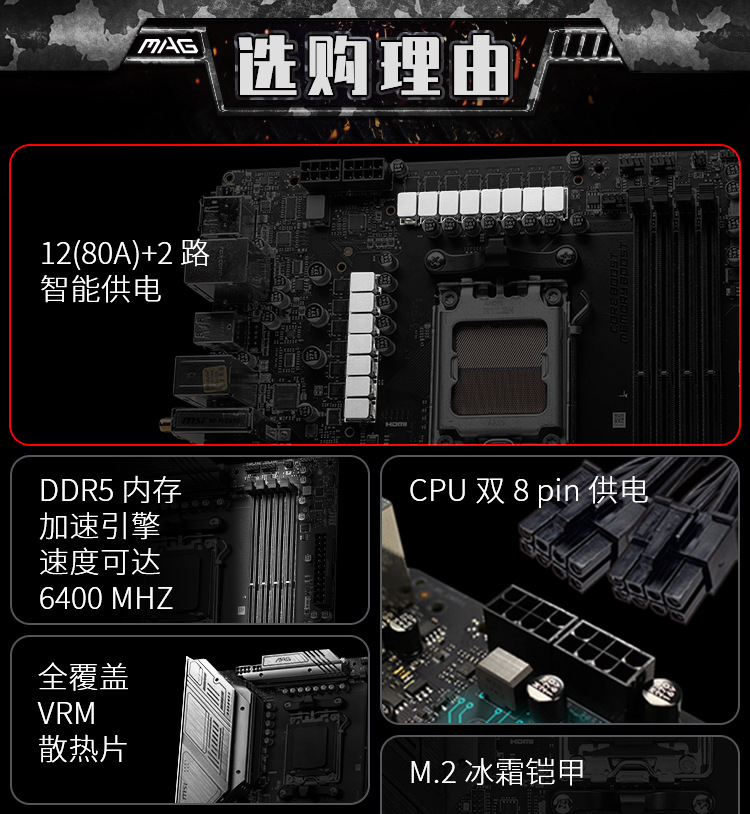 MAG
选购理由

12(80A)+2 路
智能供电

DDR5 内存
加速引擎
速度可达
6400 MHZ

CPU 双 8 pin 供电

全覆盖
VRM
散热片

M.2 冰霜铠甲