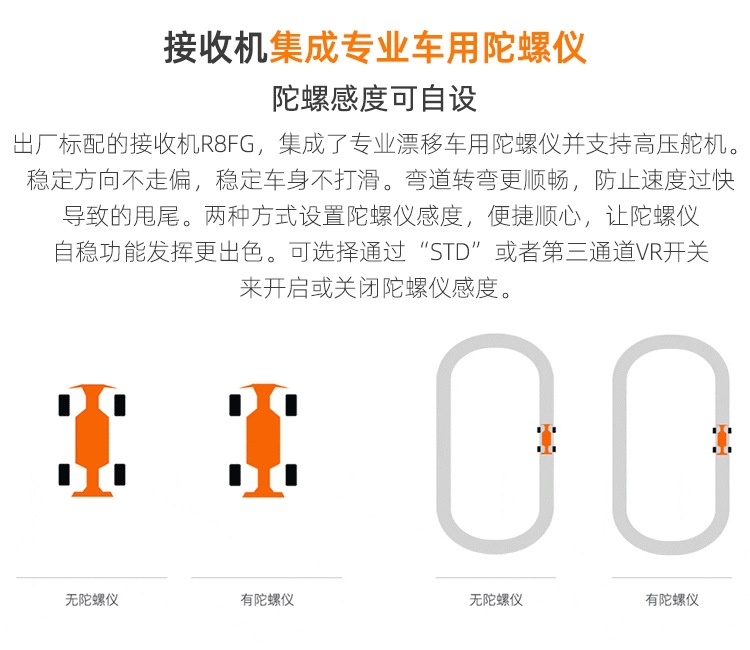 接收机集成专业车用陀螺仪

陀螺感度可自设

出厂标配的接收机R8FG，集成了专业漂移车用陀螺仪并支持高压舵机。稳定方向不走偏，稳定车身不打滑。弯道转弯更顺畅，防止速度过快导致的甩尾。两种方式设置陀螺仪感度，便捷顺心，让陀螺仪自稳功能发挥更出色。可选择通过“STD”或者第三通道VR开关来开启或关闭陀螺仪感度。

无陀螺仪

有陀螺仪

无陀螺仪

有陀螺仪