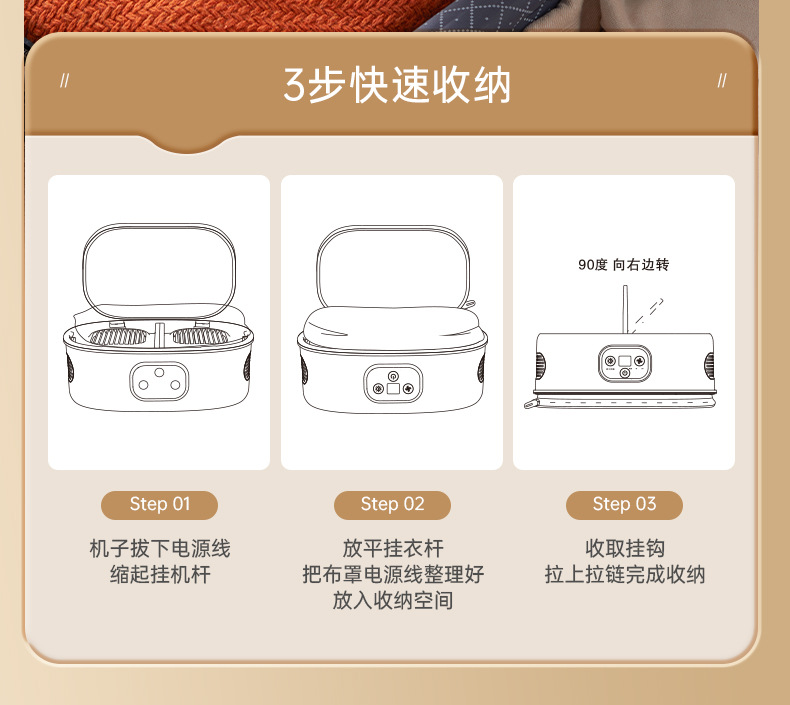 // 3步快速收纳 //

90度 向右边转

Step 01

机子拔下电源线
缩起挂机杆

Step 02

放平挂衣杆
把布罩电源线整理好
放入收纳空间

Step 03

收取挂钩
拉上拉链完成收纳