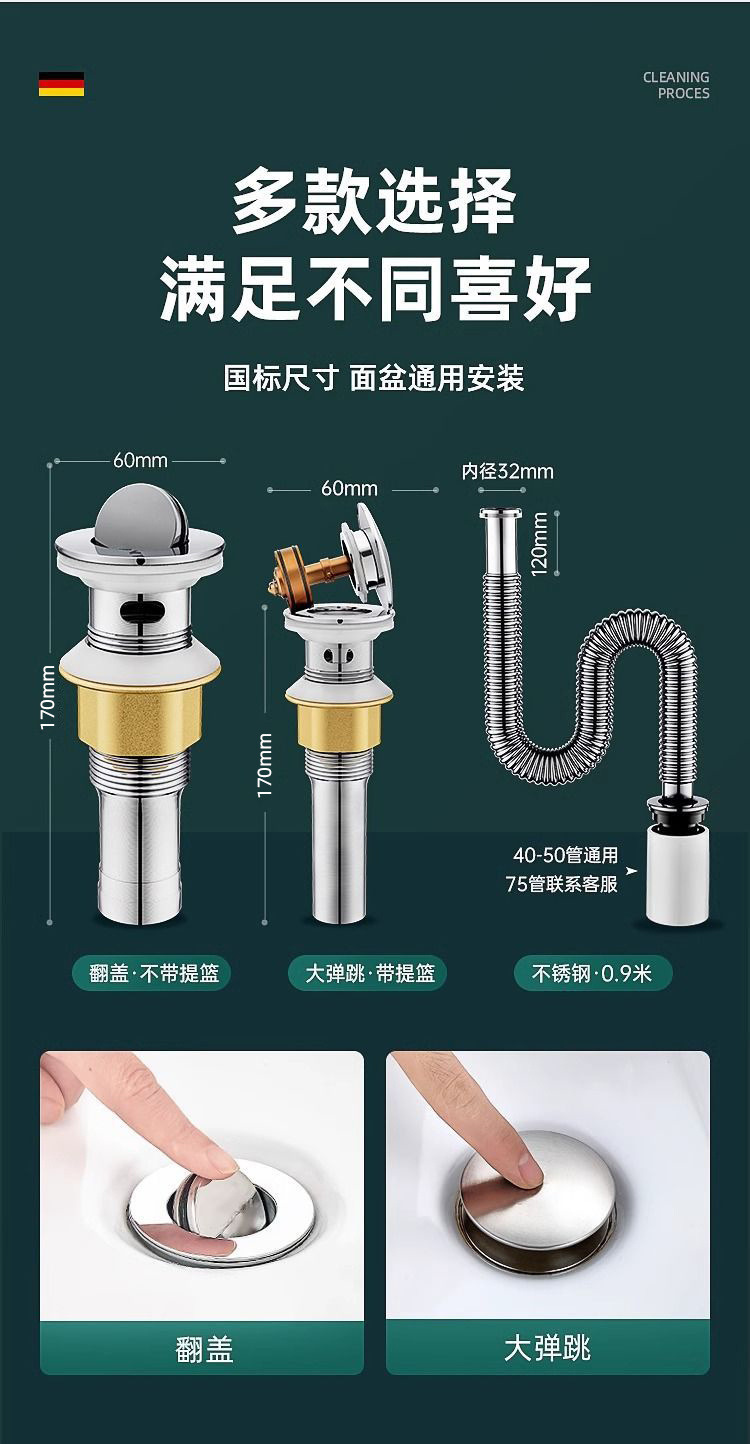 CLEANING
PROCES

多款选择
满足不同喜好

国标尺寸 面盆通用安装

60mm
170mm

60mm
170mm

内径32mm
120mm

40-50管通用
75管联系客服

翻盖·不带提篮

大弹跳·带提篮

不锈钢·0.9米

翻盖

大弹跳