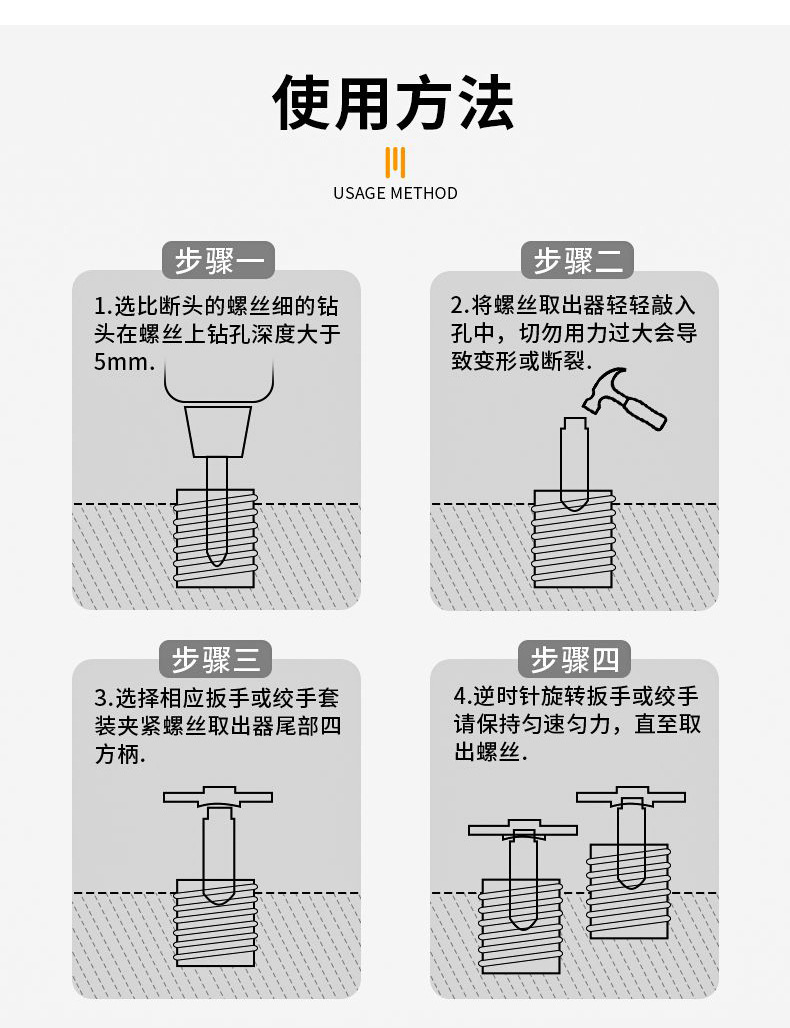 使用方法

USAGE METHOD

步骤一

1.选比断头的螺丝细的钻头在螺丝上钻孔深度大于5mm.

步骤二

2.将螺丝取出器轻轻敲入孔中，切勿用力过大会导致变形或断裂.

步骤三

3.选择相应扳手或绞手套装夹紧螺丝取出器尾部四方柄.

步骤四

4.逆时针旋转扳手或绞手请保持匀速匀力，直至取出螺丝.