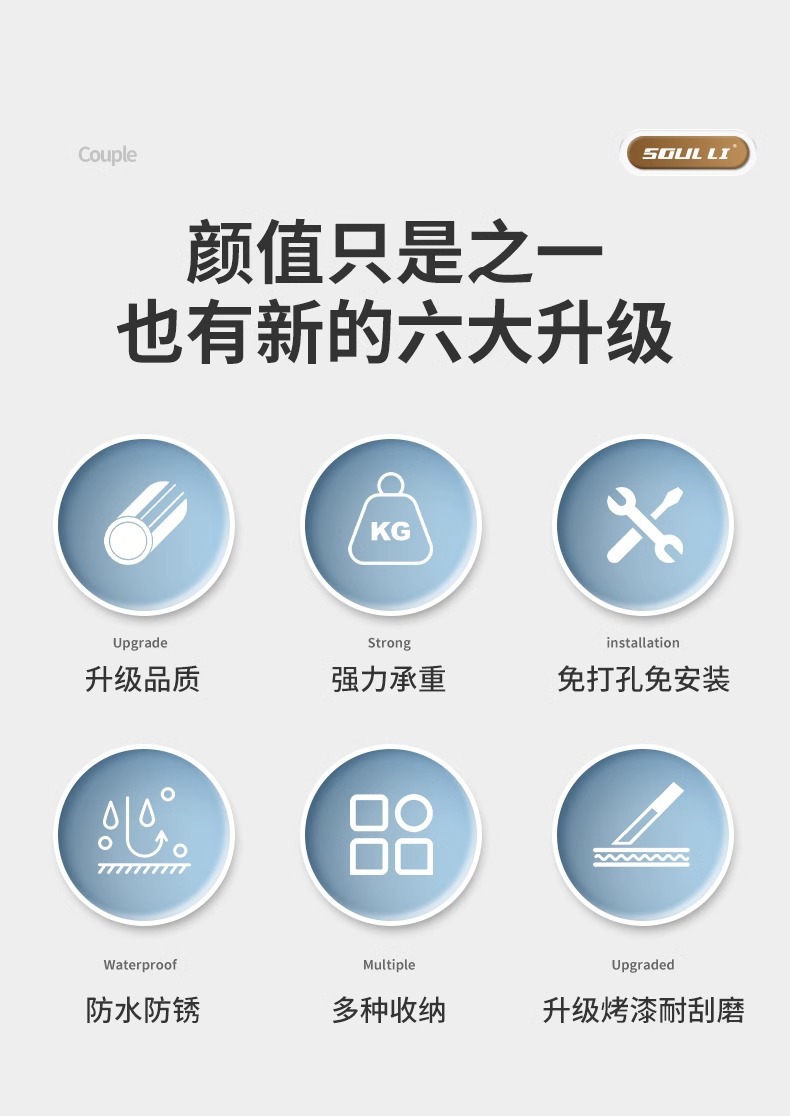 Couple

SOUL LI

颜值只是之一
也有新的六大升级

KG

Upgrade
升级品质

Strong
强力承重

installation
免打孔免安装

Waterproof
防水防锈

Multiple
多种收纳

Upgraded
升级烤漆耐刮磨