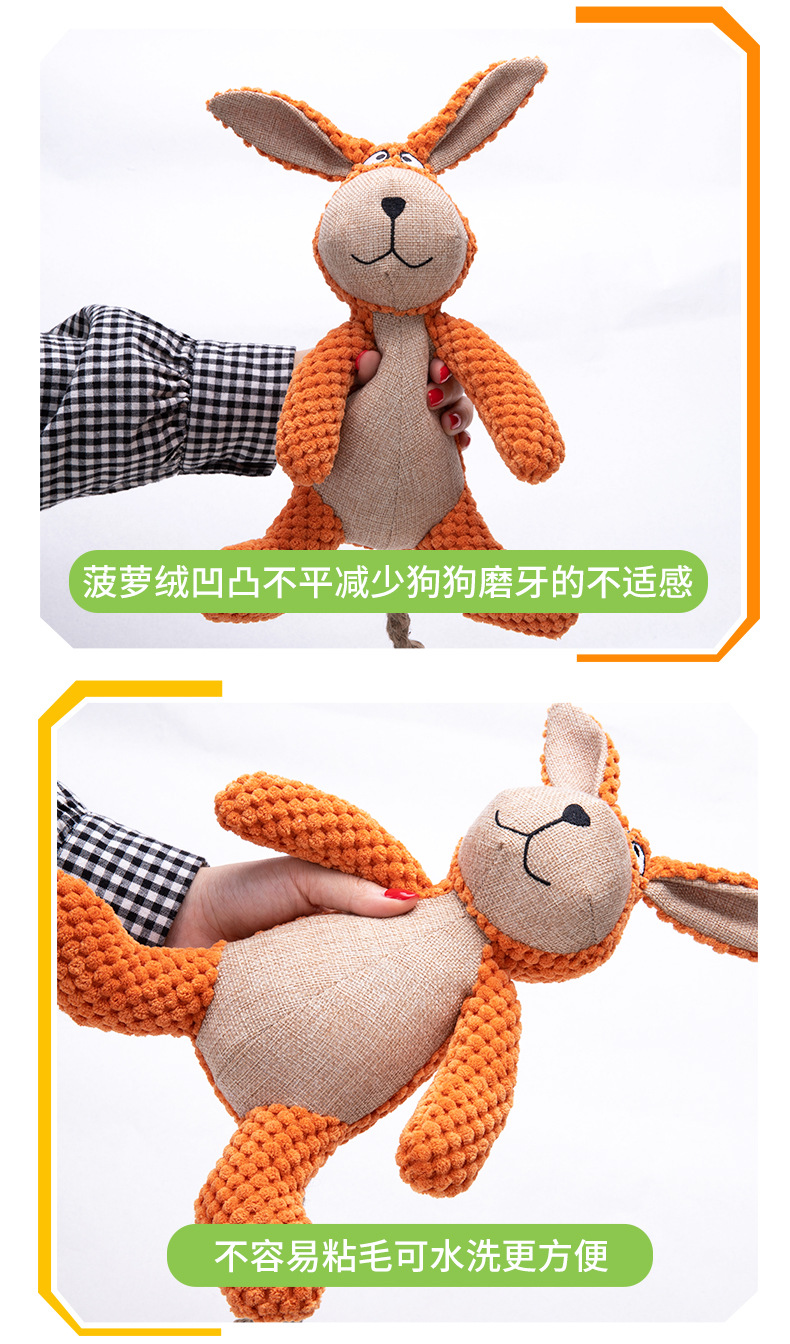 菠萝绒凹凸不平减少狗狗磨牙的不适感

不容易粘毛可水洗更方便