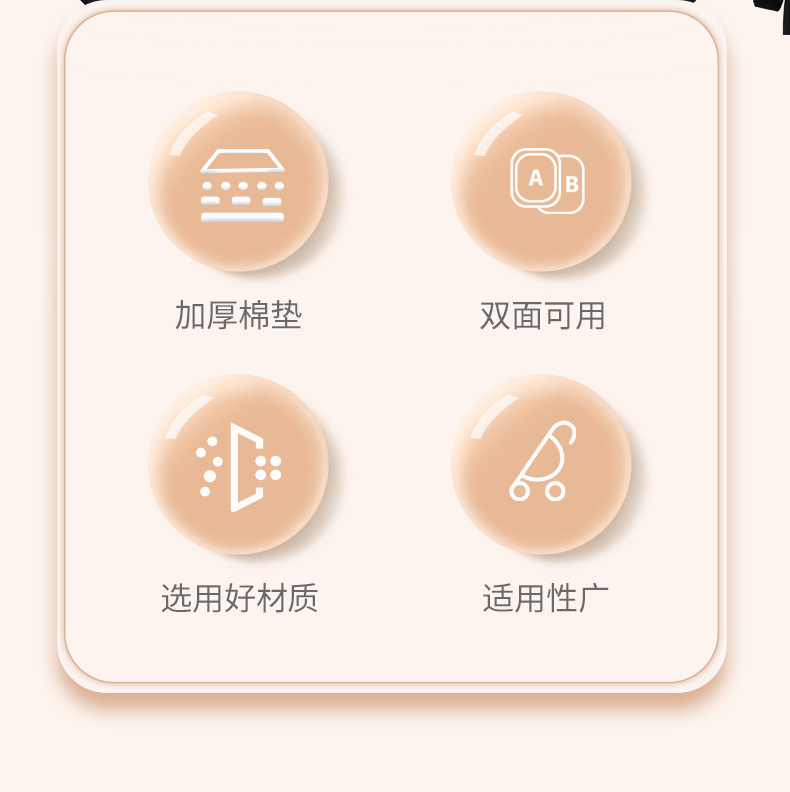 A B

加厚棉垫

双面可用

选用好材质

适用性广